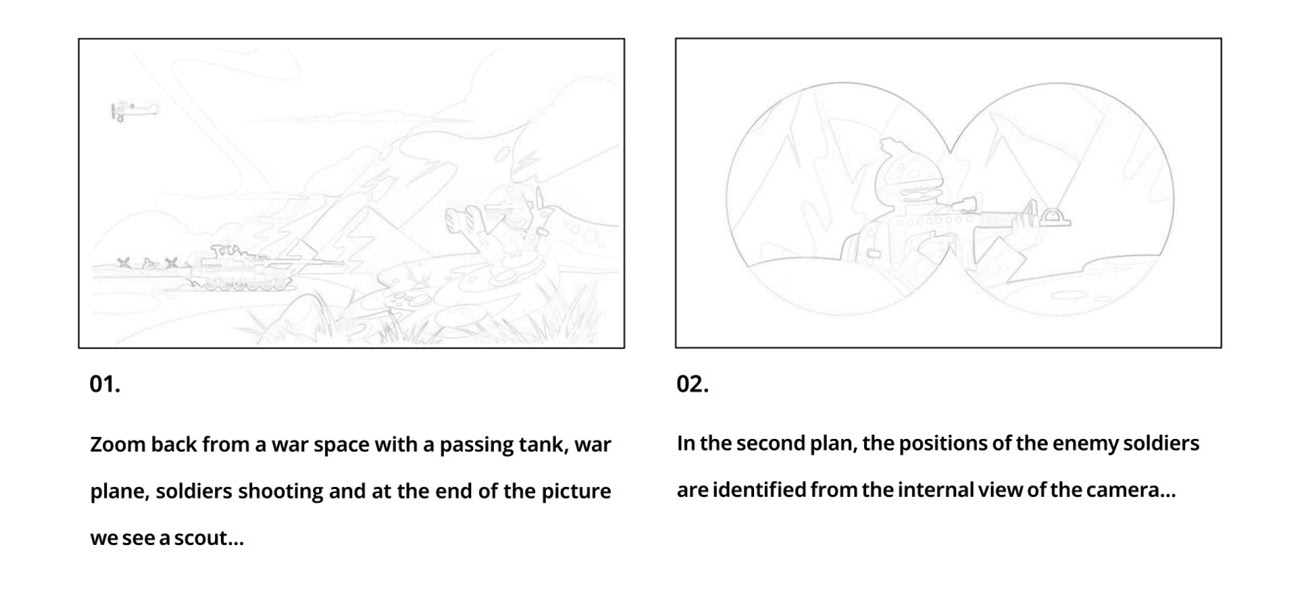 01.

Zoom back from a war space with a passing tank, war plane, soldiers shooting and at the end of the picture we see a scout...

02.

In the second plan, the positions of the enemy soldiers are identified from the internal view of the camera...