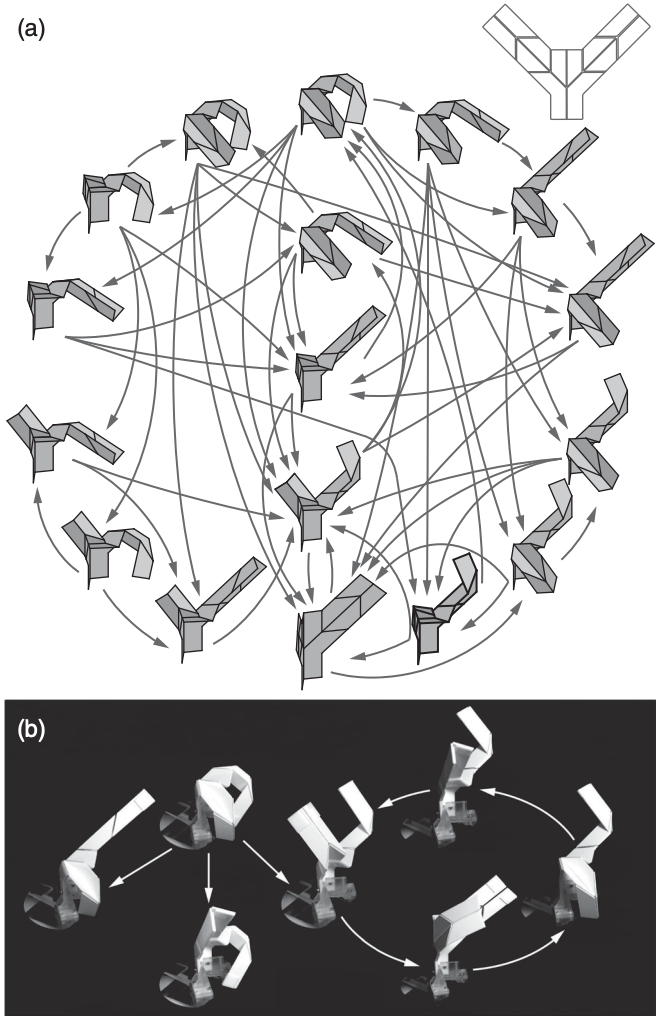 (a)

(b)