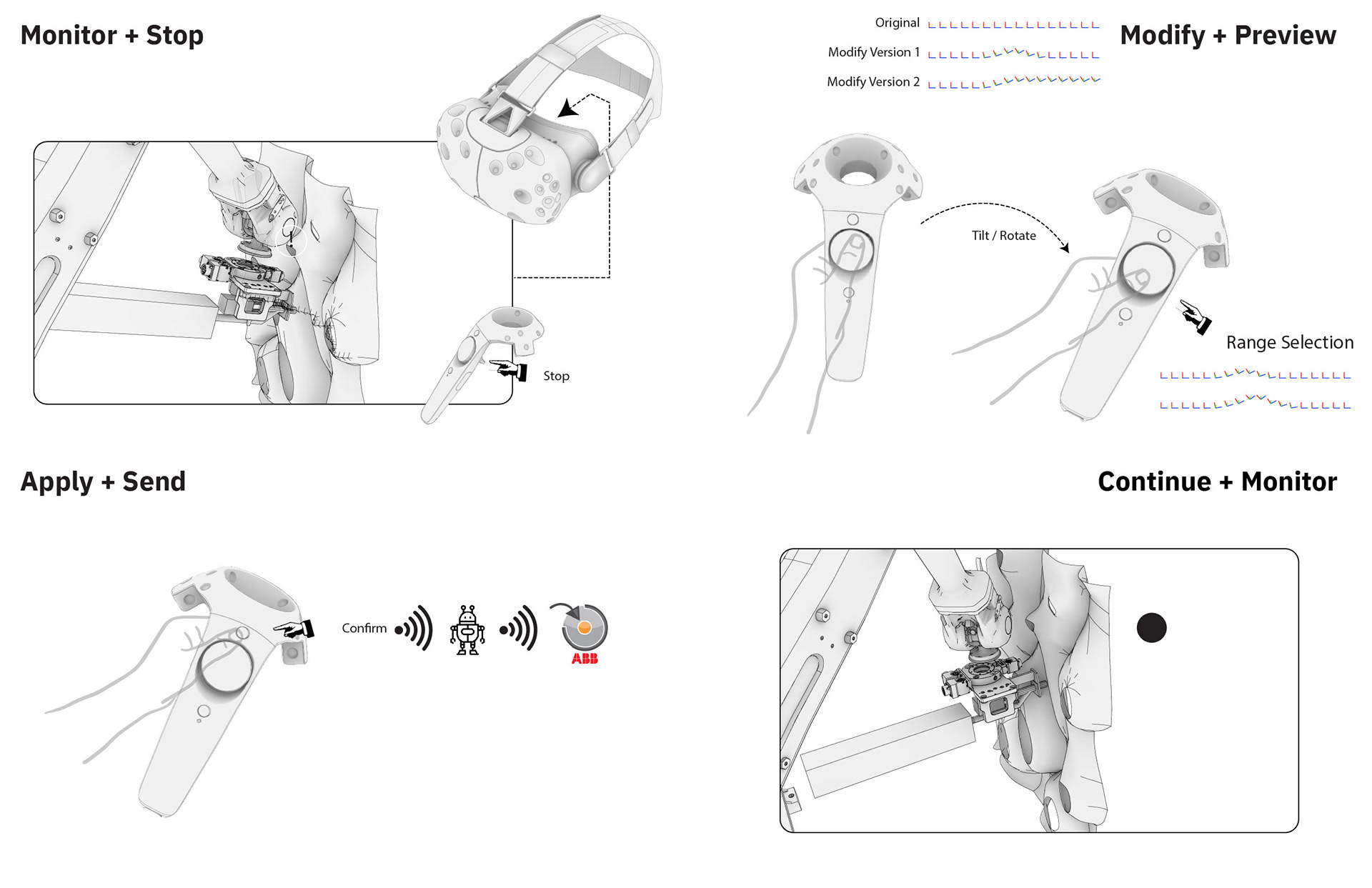 Monitor + Stop

Stop

Original

Modify Version 1

Modify Version 2

Modify + Preview

Tilt / Rotate

Range Selection

Apply + Send

Confirm

ABB

Continue + Monitor