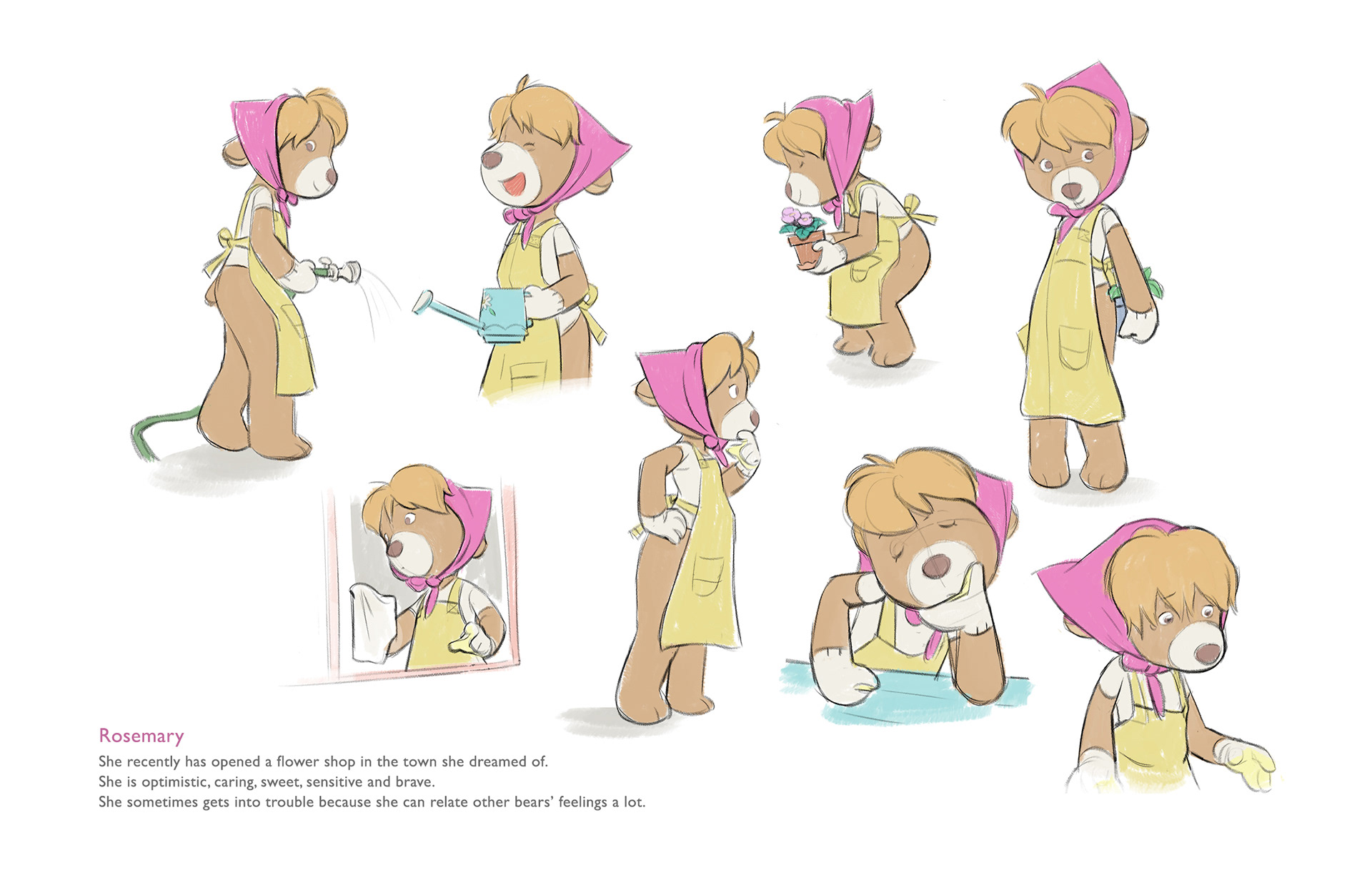 Rosemary

She recently has opened a flower shop in the town she dreamed of.
She is optimistic, caring, sweet, sensitive and brave.
She sometimes gets into trouble because she can relate other bears' feelings a lot.