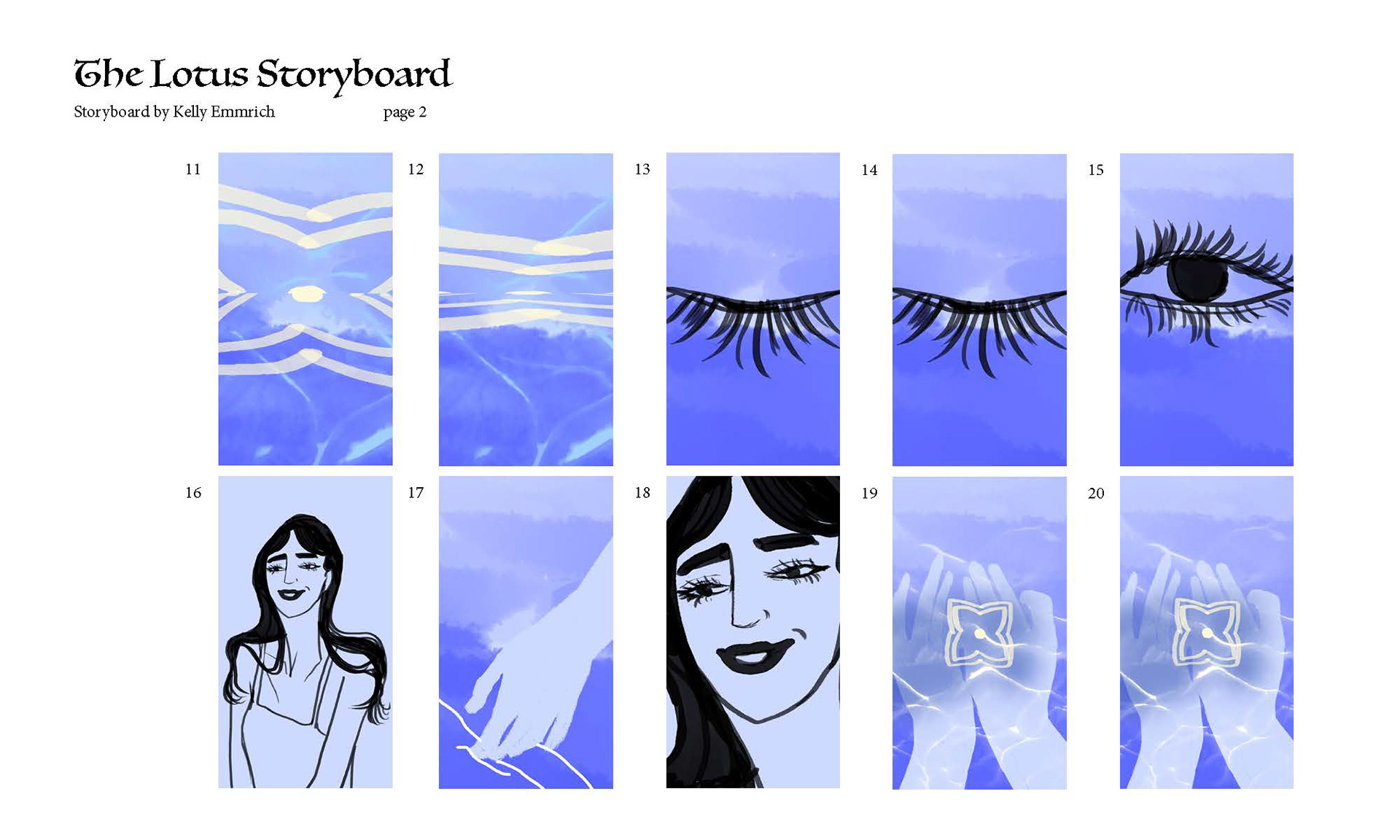 The Lotus Storyboard

Storyboard by Kelly Emmrich page 2

11 12 13 14 15

16 17 18 19 20