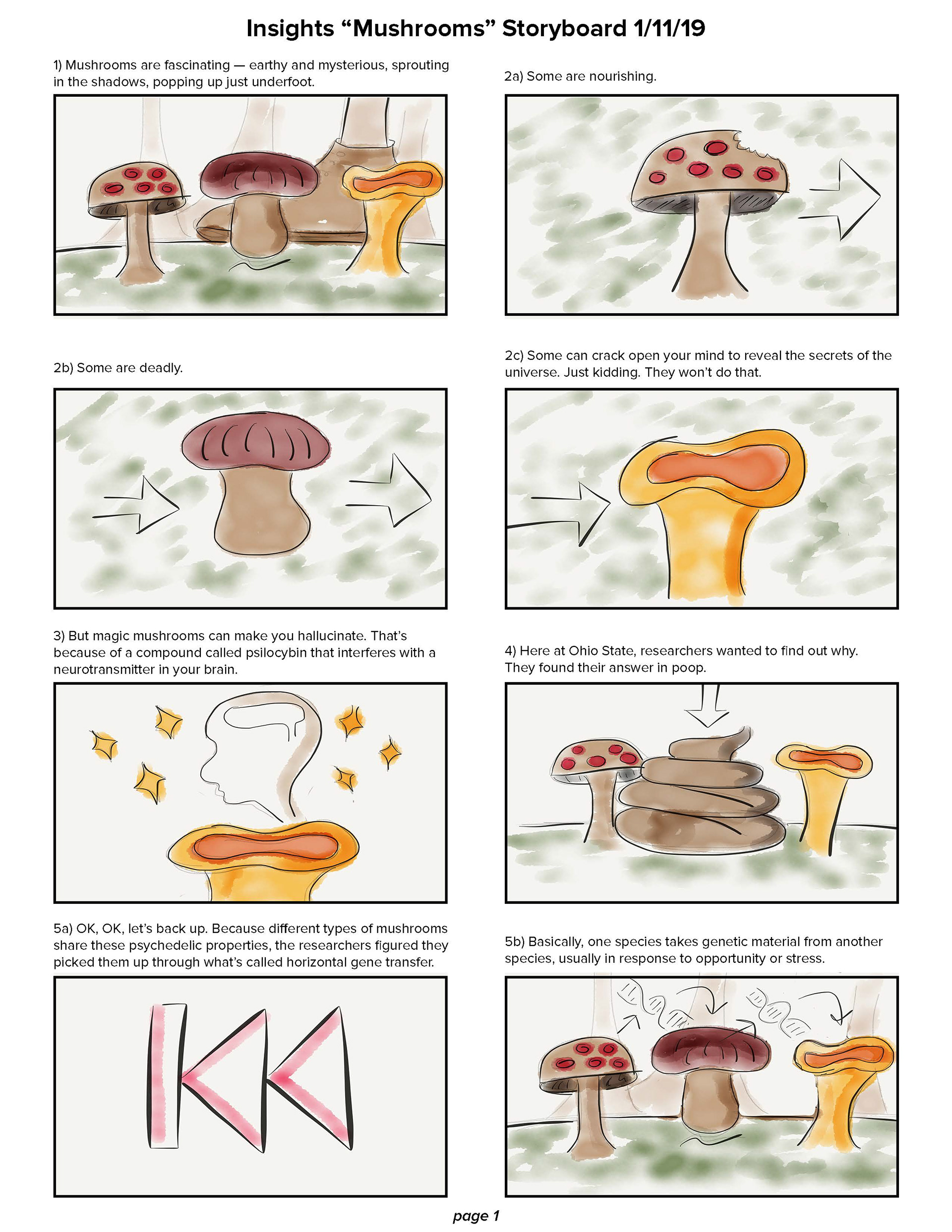 Insights “Mushrooms” Storyboard 1/11/19

1) Mushrooms are fascinating — earthy and mysterious, sprouting in the shadows, popping up just underfoot.

2a) Some are nourishing.

2b) Some are deadly.

2c) Some can crack open your mind to reveal the secrets of the universe. Just kidding. They won’t do that.

3) But magic mushrooms can make you hallucinate. That’s because of a compound called psilocybin that interferes with a neurotransmitter in your brain.

4) Here at Ohio State, researchers wanted to find out why. They found their answer in poop.

5a) OK, OK, let’s back up. Because different types of mushrooms share these psychedelic properties, the researchers figured they picked them up through what’s called horizontal gene transfer.

5b) Basically, one species takes genetic material from another species, usually in response to opportunity or stress.

page 1