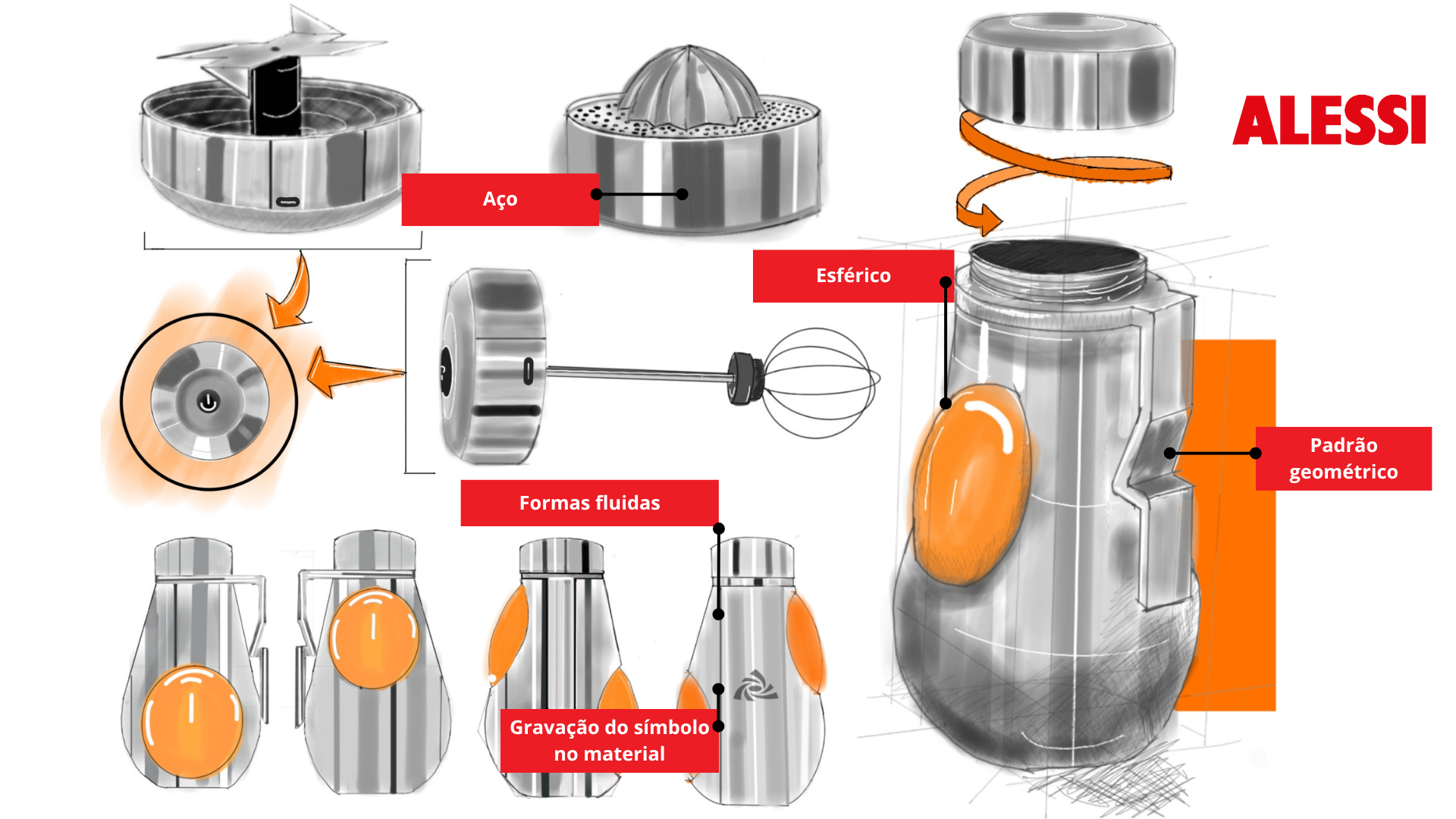 ALESSI

Aço

Esférico

Padrão geométrico

Formas fluidas

Gravação do símbolo no material