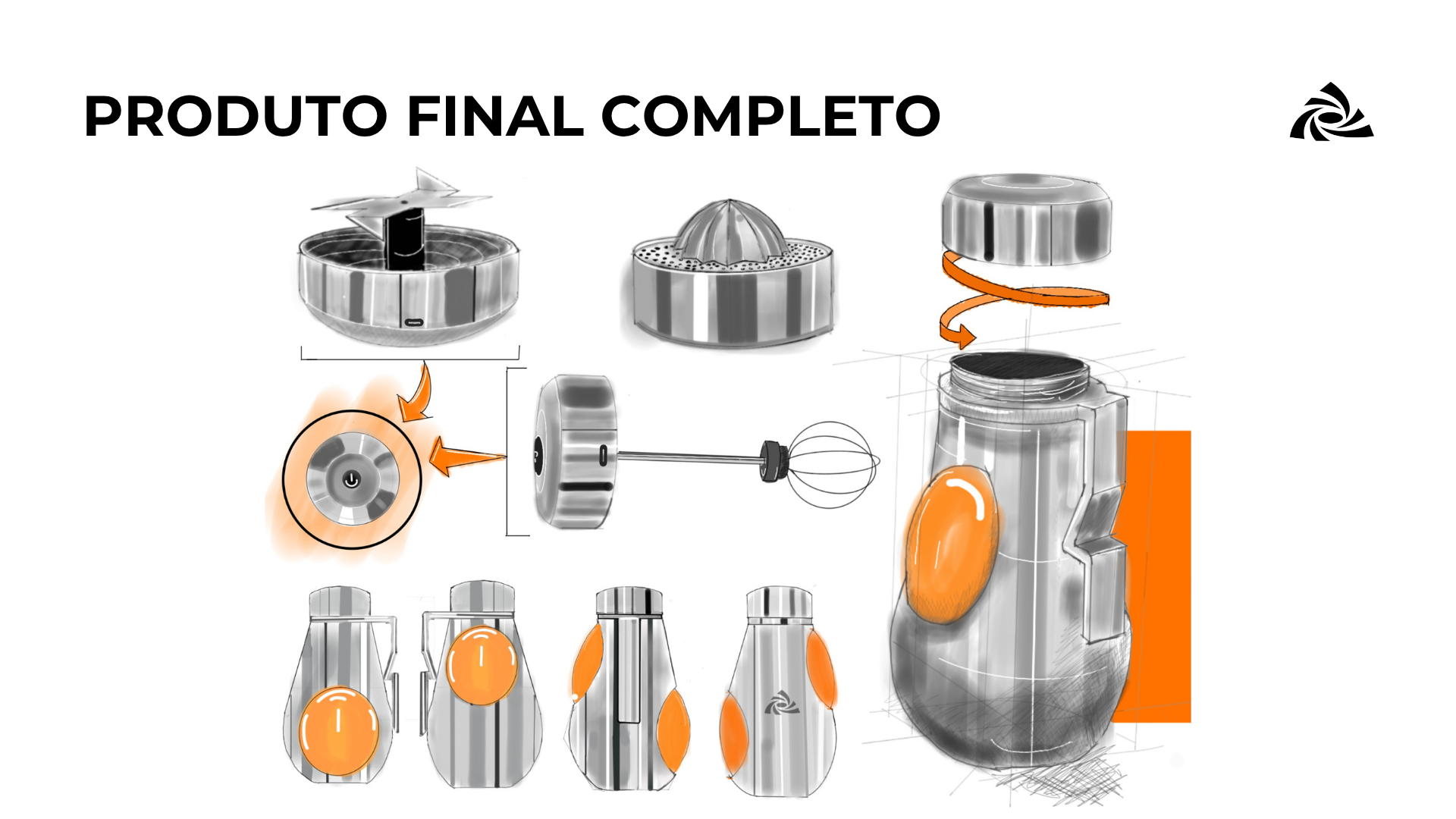 PRODUTO FINAL COMPLETO