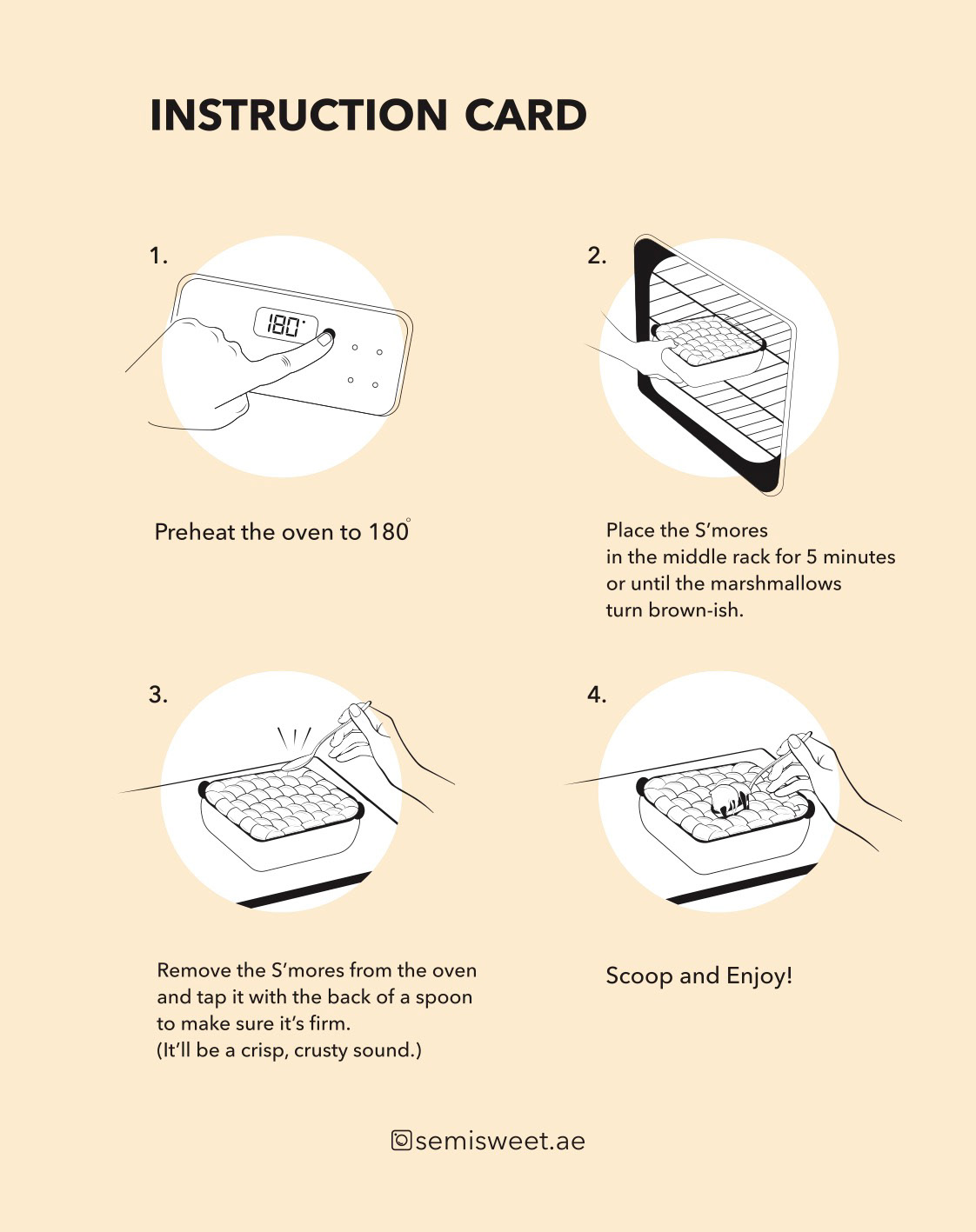 INSTRUCTION CARD

1.

180°

Preheat the oven to 180°

2.

Place the S'mores in the middle rack for 5 minutes or until the marshmallows turn brown-ish.

3.

Remove the S'mores from the oven and tap it with the back of a spoon to make sure it's firm. (It'll be a crisp, crusty sound.)

4.

Scoop and Enjoy!

semisweet.ae