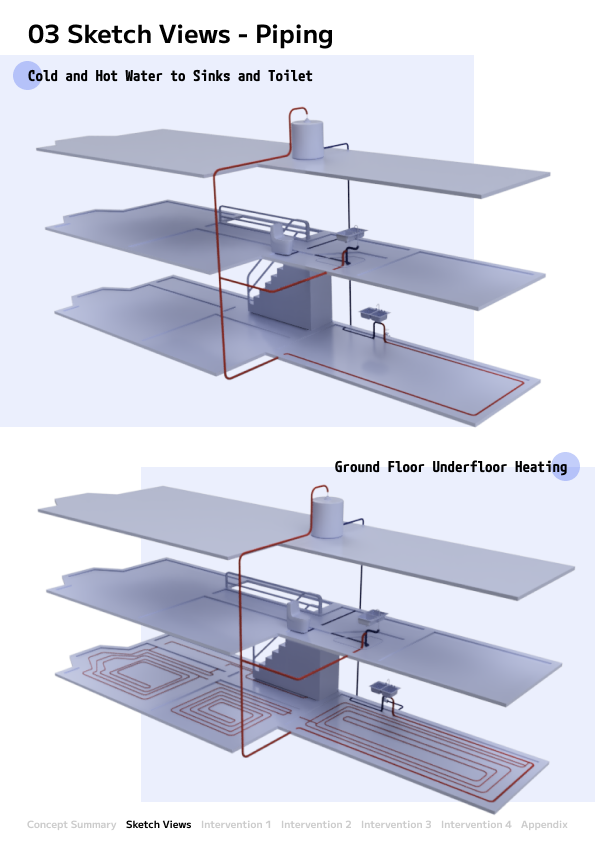 03 Sketch Views - Piping

Cold and Hot Water to Sinks and Toilet

Ground Floor Underfloor Heating

Concept Summary Sketch Views Intervention 1 Intervention 2 Intervention 3 Intervention 4 Appendix