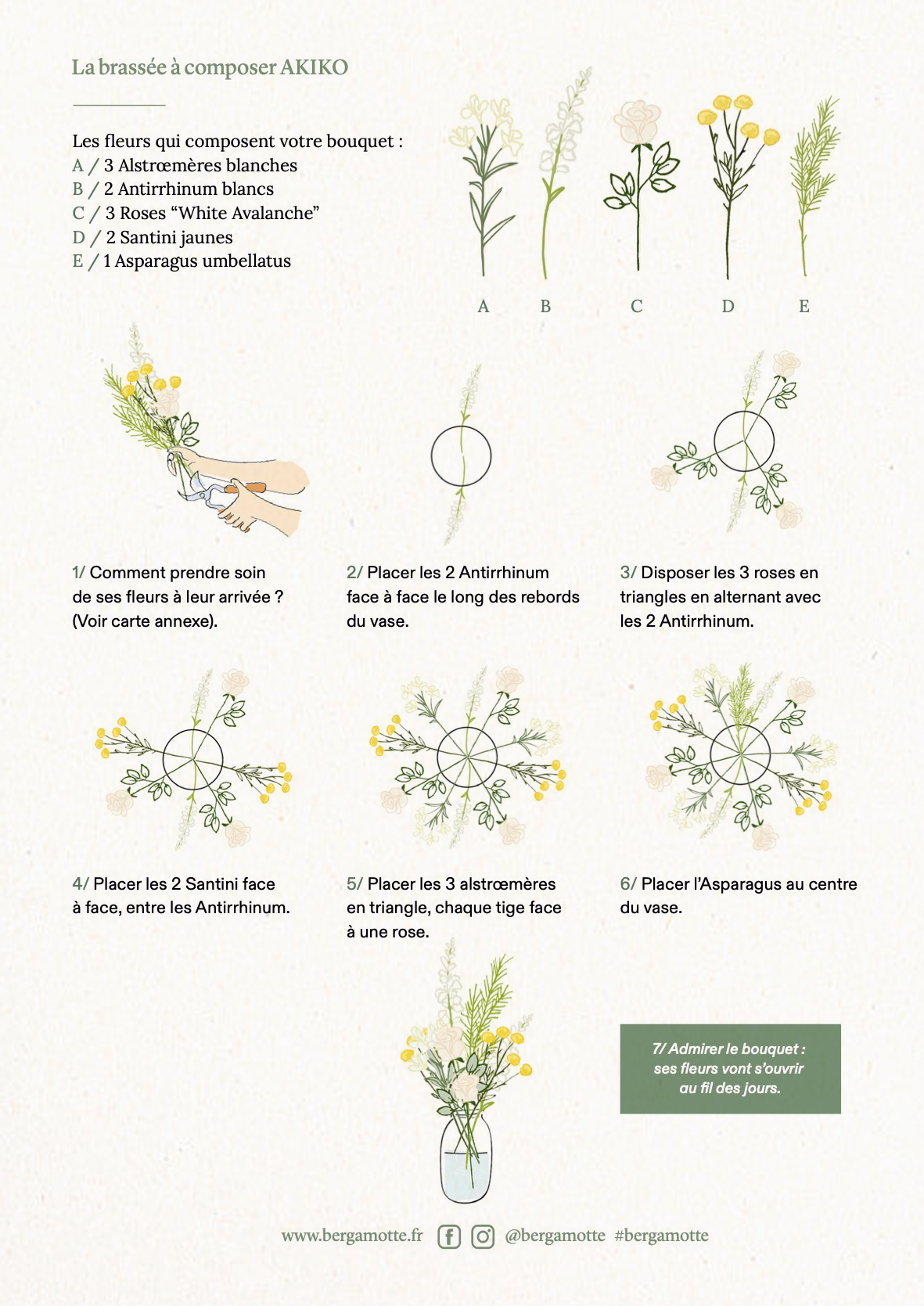 La brassée à composer AKIKO

Les fleurs qui composent votre bouquet :
A / 3 Alstrœmères blanches
B / 2 Antirrhinum blancs
C / 3 Roses “White Avalanche”
D / 2 Santini jaunes
E / 1 Asparagus umbellatus

A B C D E

1/ Comment prendre soin de ses fleurs à leur arrivée ? (Voir carte annexe).

2/ Placer les 2 Antirrhinum face à face le long des rebords du vase.

3/ Disposer les 3 roses en triangles en alternant avec les 2 Antirrhinum.

4/ Placer les 2 Santini face à face, entre les Antirrhinum.

5/ Placer les 3 alstrœmères en triangle, chaque tige face à une rose.

6/ Placer l’Asparagus au centre du vase.

7/ Admirer le bouquet : ses fleurs vont s’ouvrir au fil des jours.

www.bergamotte.fr @bergamotte #bergamotte