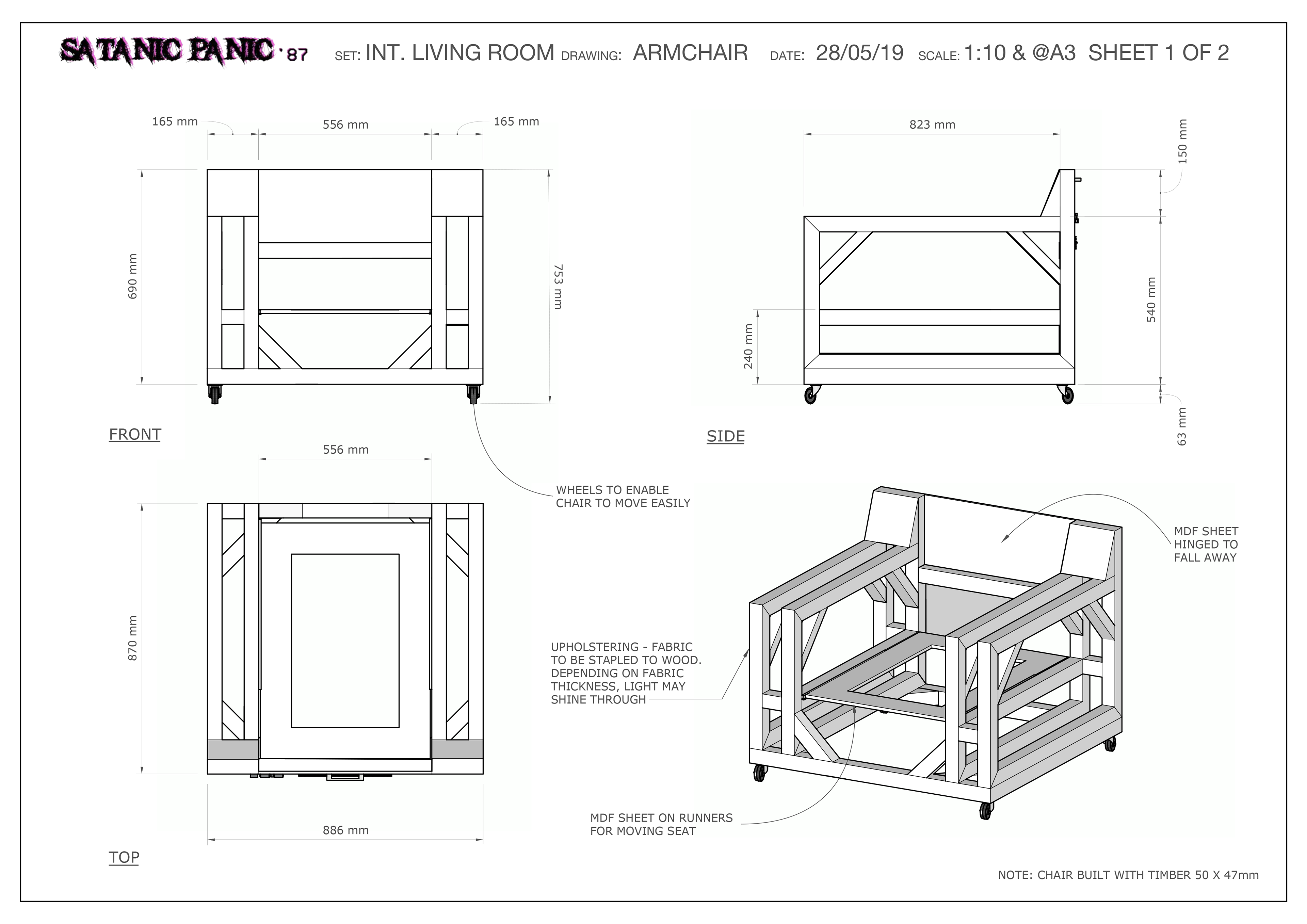 SATANIC PANIC '87 SET: INT. LIVING ROOM DRAWING: ARMCHAIR DATE: 28/05/19 SCALE: 1:10 & @A3 SHEET 1 OF 2

165 mm
556 mm
165 mm
690 mm
753 mm

FRONT

823 mm
150 mm
540 mm
240 mm
63 mm

SIDE

556 mm
870 mm
886 mm

TOP

WHEELS TO ENABLE CHAIR TO MOVE EASILY

MDF SHEET HINGED TO FALL AWAY

UPHOLSTERING - FABRIC TO BE STAPLED TO WOOD. DEPENDING ON FABRIC THICKNESS, LIGHT MAY SHINE THROUGH

MDF SHEET ON RUNNERS FOR MOVING SEAT

NOTE: CHAIR BUILT WITH TIMBER 50 X 47mm