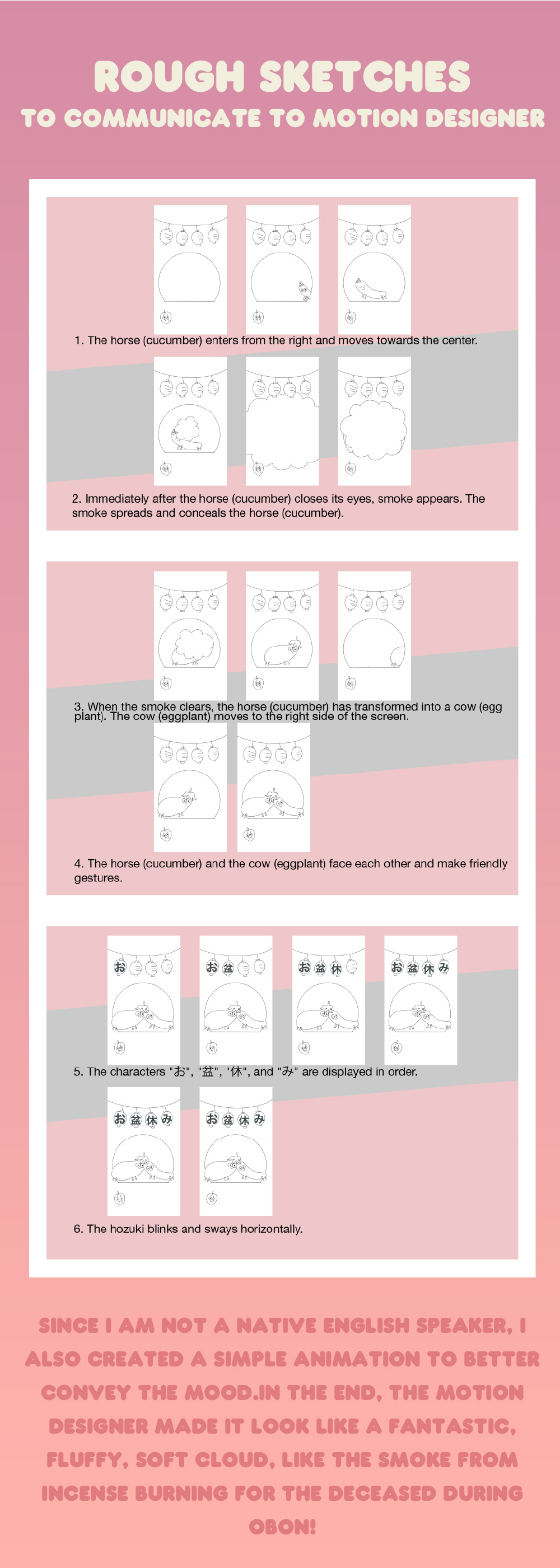 ROUGH SKETCHES
TO COMMUNICATE TO MOTION DESIGNER

1. The horse (cucumber) enters from the right and moves towards the center.

2. Immediately after the horse (cucumber) closes its eyes, smoke appears. The smoke spreads and conceals the horse (cucumber).

3. When the smoke clears, the horse (cucumber) has transformed into a cow (egg plant). The cow (eggplant) moves to the right side of the screen.

4. The horse (cucumber) and the cow (eggplant) face each other and make friendly gestures.

お

お 盆

お 盆 休

お 盆 休 み

5. The characters "お", "盆", "休", and "み" are displayed in order.

お 盆 休 み

お 盆 休 み

6. The hozuki blinks and sways horizontally.

SINCE I AM NOT A NATIVE ENGLISH SPEAKER, I ALSO CREATED A SIMPLE ANIMATION TO BETTER CONVEY THE MOOD.IN THE END, THE MOTION DESIGNER MADE IT LOOK LIKE A FANTASTIC, FLUFFY, SOFT CLOUD, LIKE THE SMOKE FROM INCENSE BURNING FOR THE DECEASED DURING OBON!