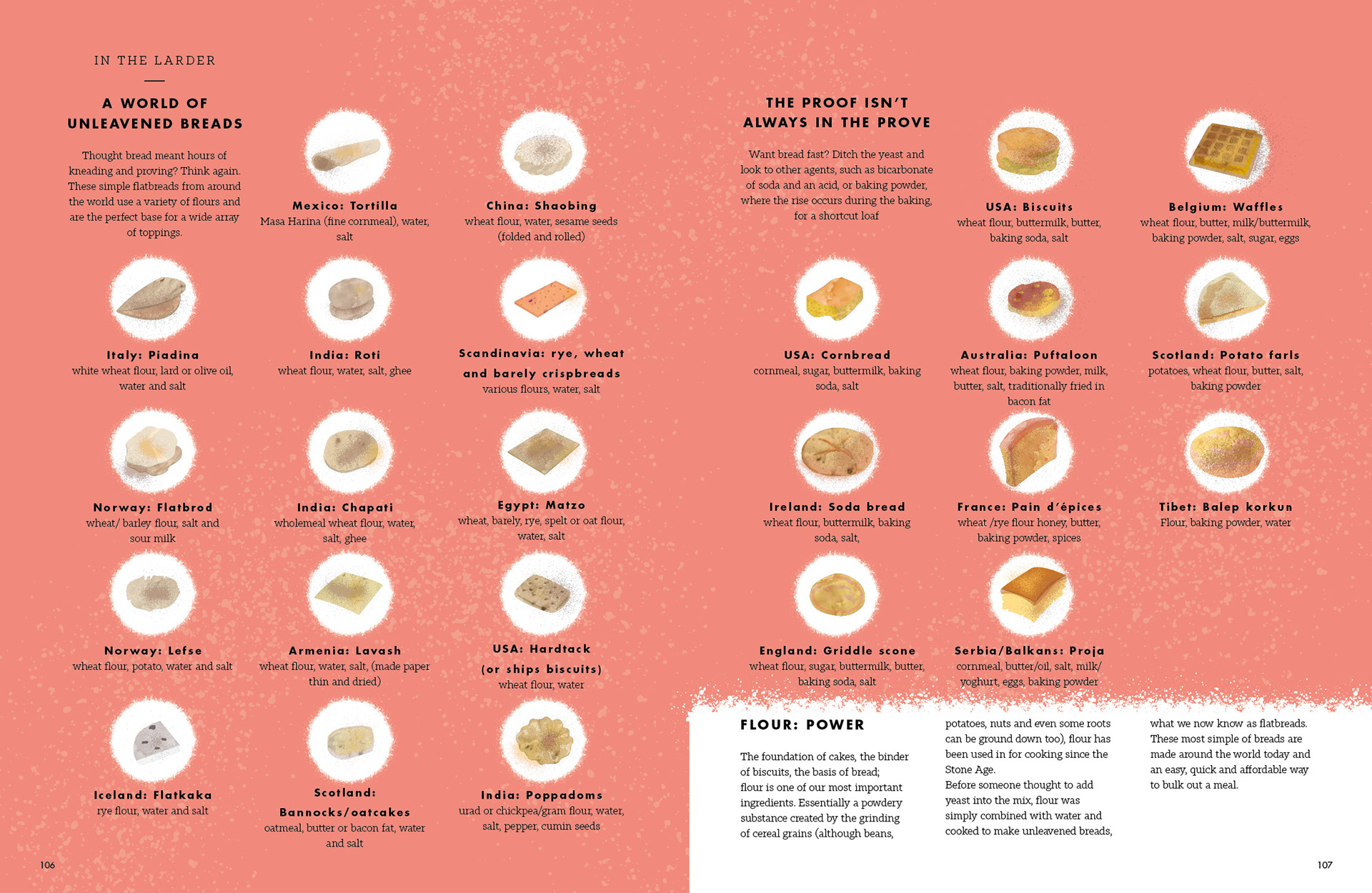 IN THE LARDER

A WORLD OF UNLEAVENED BREADS

Thought bread meant hours of kneading and proving? Think again. These simple flatbreads from around the world use a variety of flours and are the perfect base for a wide array of toppings.

Mexico: Tortilla
Masa Harina (fine cornmeal), water, salt

China: Shaobing
wheat flour, water, sesame seeds (folded and rolled)

Italy: Piadina
white wheat flour, lard or olive oil, water and salt

India: Roti
wheat flour, water, salt, ghee

Scandinavia: rye, wheat and barely crispbreads
various flours, water, salt

Norway: Flatbrod
wheat/ barley flour, salt and sour milk

India: Chapati
wholemeal wheat flour, water, salt, ghee

Egypt: Matzo
wheat, barely, rye, spelt or oat flour, water, salt

Norway: Lefse
wheat flour, potato, water and salt

Armenia: Lavash
wheat flour, water, salt, (made paper thin and dried)

USA: Hardtack (or ships biscuits)
wheat flour, water

Iceland: Flatkaka
rye flour, water and salt

Scotland: Bannocks/oatcakes
oatmeal, butter or bacon fat, water and salt

India: Poppadoms
urad or chickpea/gram flour, water, salt, pepper, cumin seeds

106

THE PROOF ISN'T ALWAYS IN THE PROVE

Want bread fast? Ditch the yeast and look to other agents, such as bicarbonate of soda and an acid, or baking powder, where the rise occurs during the baking, for a shortcut loaf

USA: Biscuits
wheat flour, buttermilk, butter, baking soda, salt

Belgium: Waffles
wheat flour, butter, milk/buttermilk, baking powder, salt, sugar, eggs

USA: Cornbread
cornmeal, sugar, buttermilk, baking soda, salt

Australia: Puftaloon
wheat flour, baking powder, milk, butter, salt, traditionally fried in bacon fat

Scotland: Potato farls
potatoes, wheat flour, butter, salt, baking powder

Ireland: Soda bread
wheat flour, buttermilk, baking soda, salt,

France: Pain d'épices
wheat /rye flour honey, butter, baking powder, spices

Tibet: Balep korkun
Flour, baking powder, water

England: Griddle scone
wheat flour, sugar, buttermilk, butter, baking soda, salt

Serbia/Balkans: Proja
cornmeal, butter/oil, salt, milk/ yoghurt, eggs, baking powder

FLOUR: POWER

The foundation of cakes, the binder of biscuits, the basis of bread; flour is one of our most important ingredients. Essentially a powdery substance created by the grinding of cereal grains (although beans, potatoes, nuts and even some roots can be ground down too), flour has been used in for cooking since the Stone Age.
Before someone thought to add yeast into the mix, flour was simply combined with water and cooked to make unleavened breads, what we now know as flatbreads. These most simple of breads are made around the world today and an easy, quick and affordable way to bulk out a meal.

107