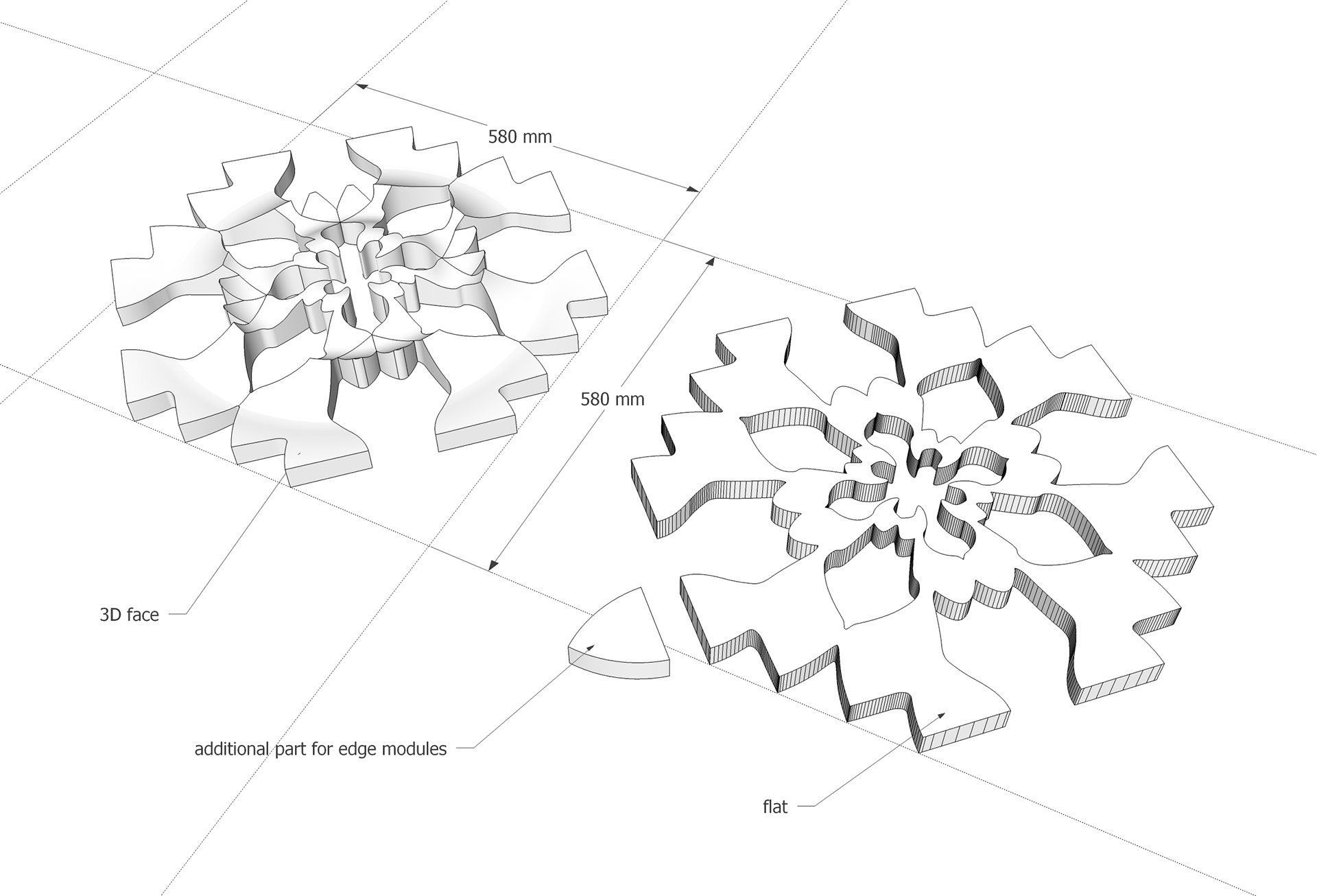 580 mm

580 mm

3D face

additional part for edge modules

flat