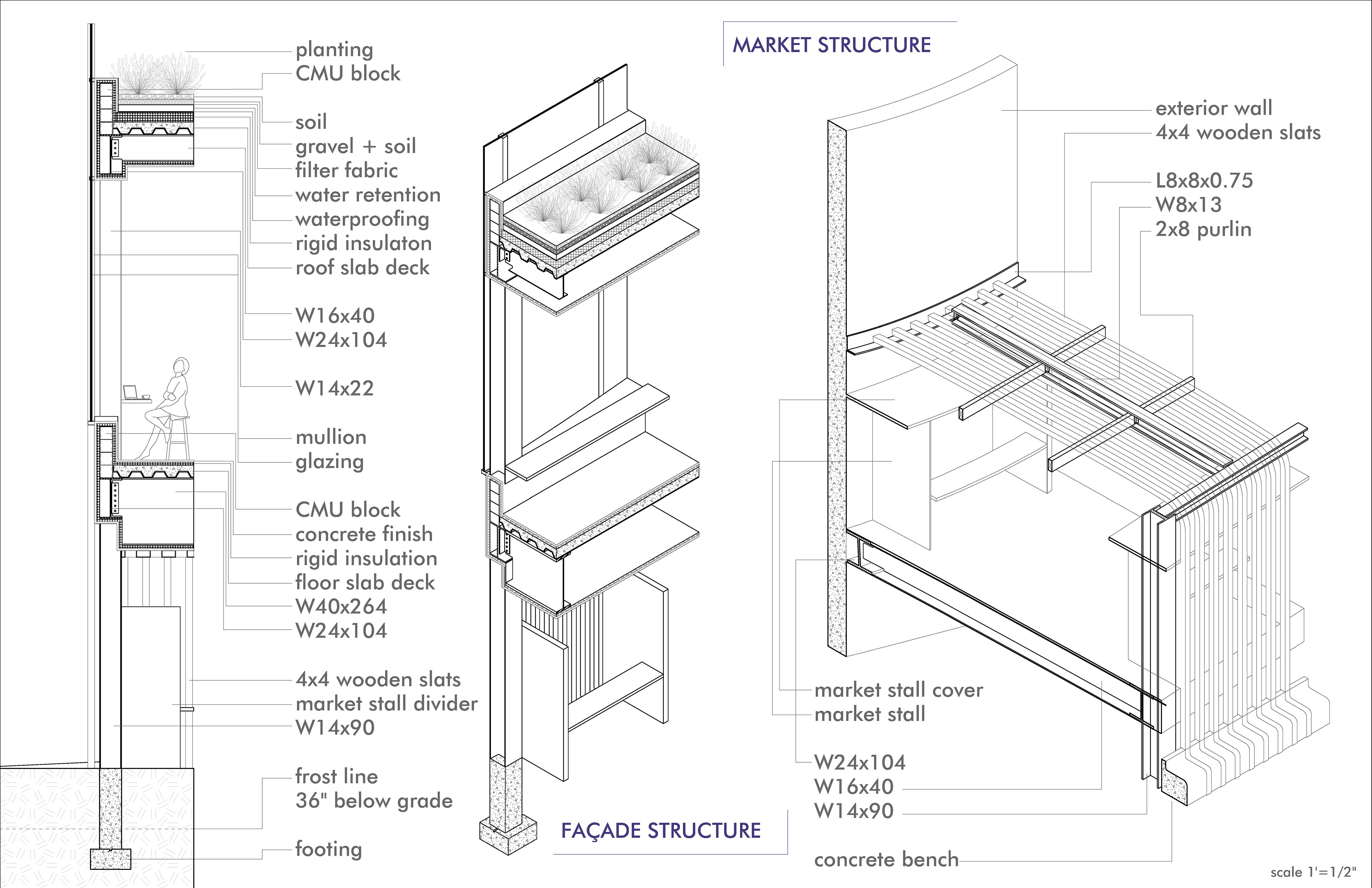 planting
CMU block

soil
gravel + soil
filter fabric
water retention
waterproofing
rigid insulaton
roof slab deck

W16x40
W24x104

W14x22

mullion
glazing

CMU block
concrete finish
rigid insulation
floor slab deck
W40x264
W24x104

4x4 wooden slats
market stall divider
W14x90

frost line
36" below grade

footing

FAÇADE STRUCTURE

MARKET STRUCTURE

exterior wall
4x4 wooden slats

L8x8x0.75
W8x13
2x8 purlin

market stall cover
market stall

W24x104
W16x40
W14x90

concrete bench

scale 1'=1/2"