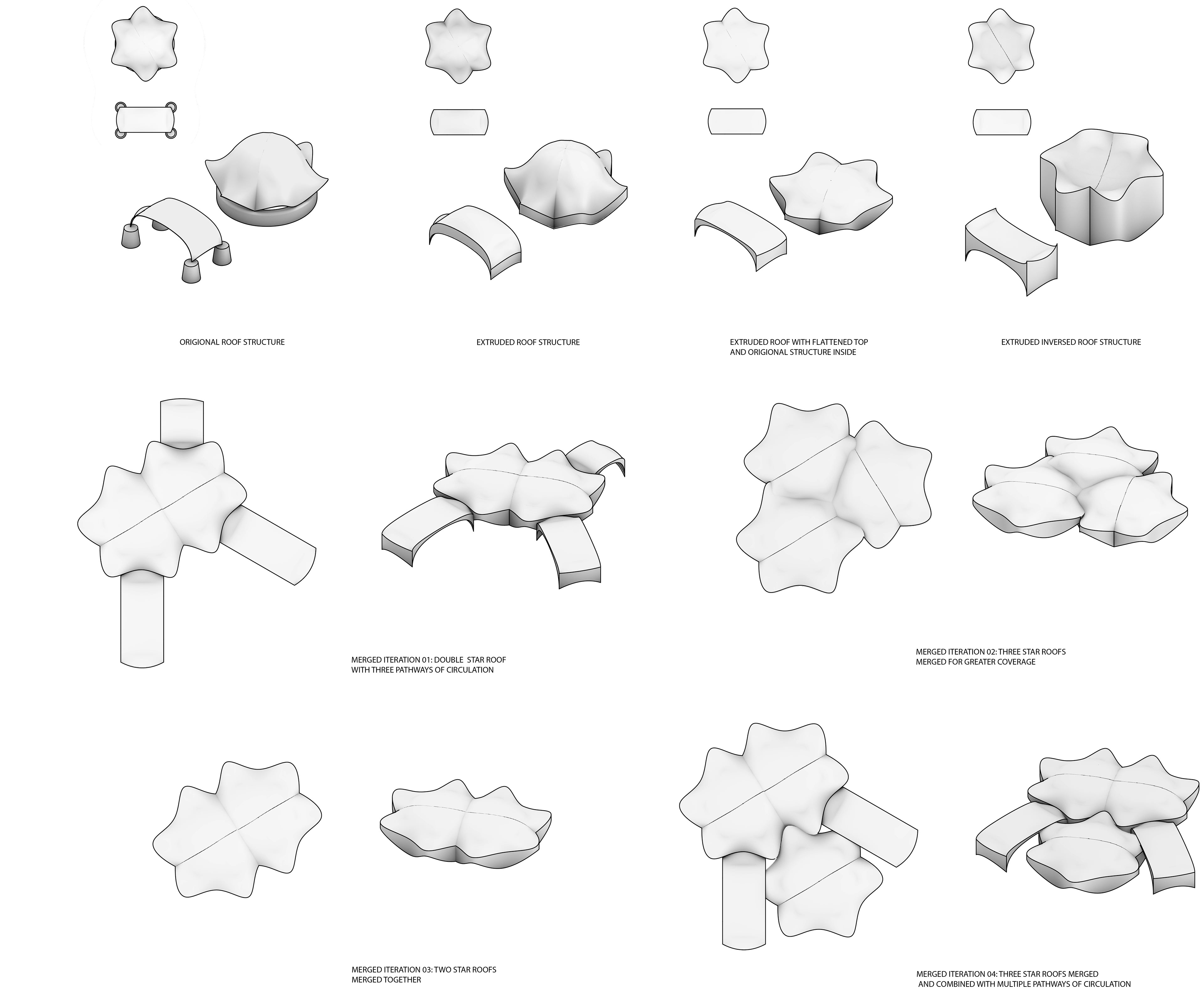 ORIGIONAL ROOF STRUCTURE

EXTRUDED ROOF STRUCTURE

EXTRUDED ROOF WITH FLATTENED TOP AND ORIGIONAL STRUCTURE INSIDE

EXTRUDED INVERSED ROOF STRUCTURE

MERGED ITERATION 01: DOUBLE STAR ROOF WITH THREE PATHWAYS OF CIRCULATION

MERGED ITERATION 02: THREE STAR ROOFS MERGED FOR GREATER COVERAGE

MERGED ITERATION 03: TWO STAR ROOFS MERGED TOGETHER

MERGED ITERATION 04: THREE STAR ROOFS MERGED AND COMBINED WITH MULTIPLE PATHWAYS OF CIRCULATION