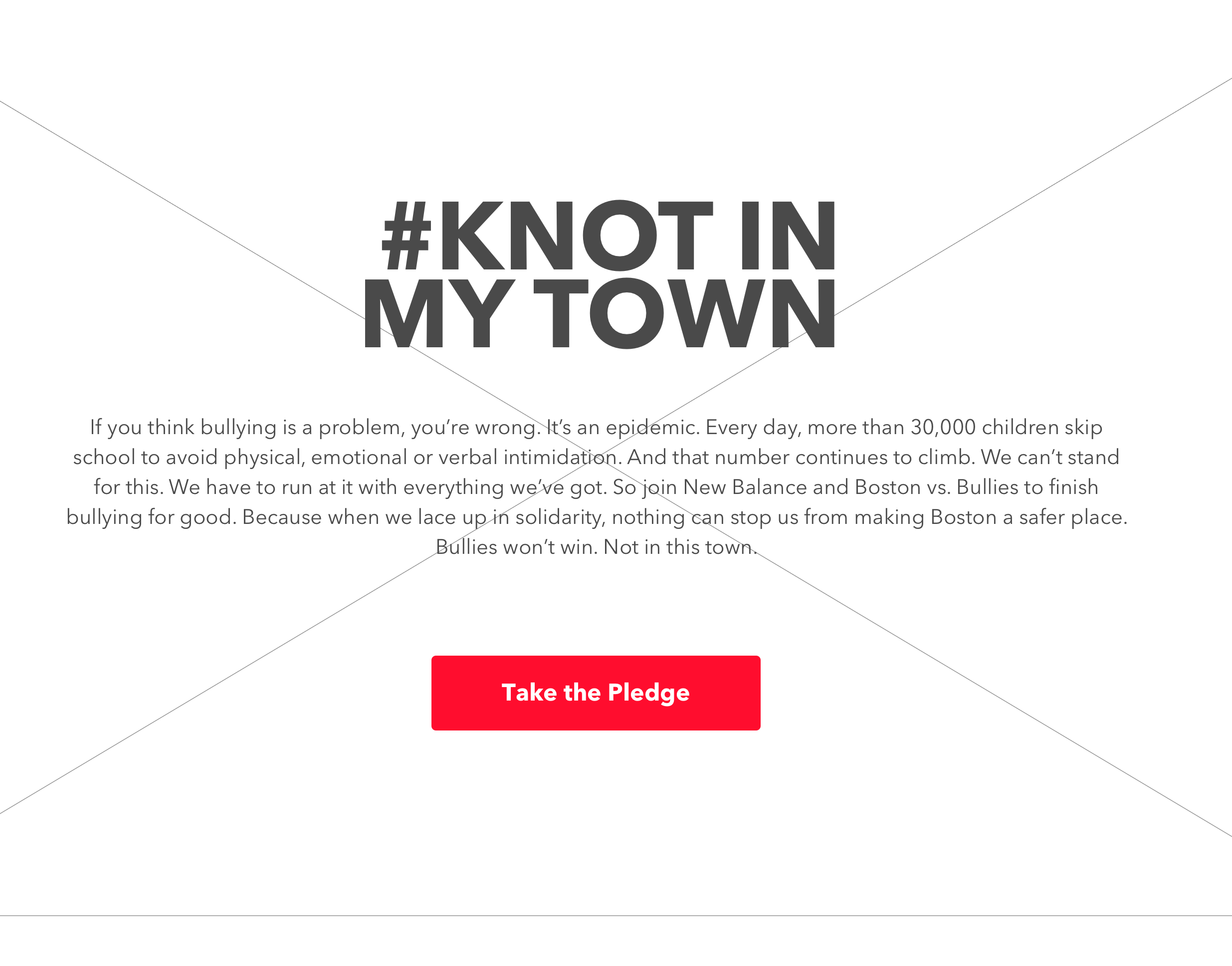 #KNOT IN
MY TOWN

If you think bullying is a problem, you're wrong. It's an epidemic. Every day, more than 30,000 children skip school to avoid physical, emotional or verbal intimidation. And that number continues to climb. We can't stand for this. We have to run at it with everything we've got. So join New Balance and Boston vs. Bullies to finish bullying for good. Because when we lace up in solidarity, nothing can stop us from making Boston a safer place. Bullies won't win. Not in this town.

Take the Pledge