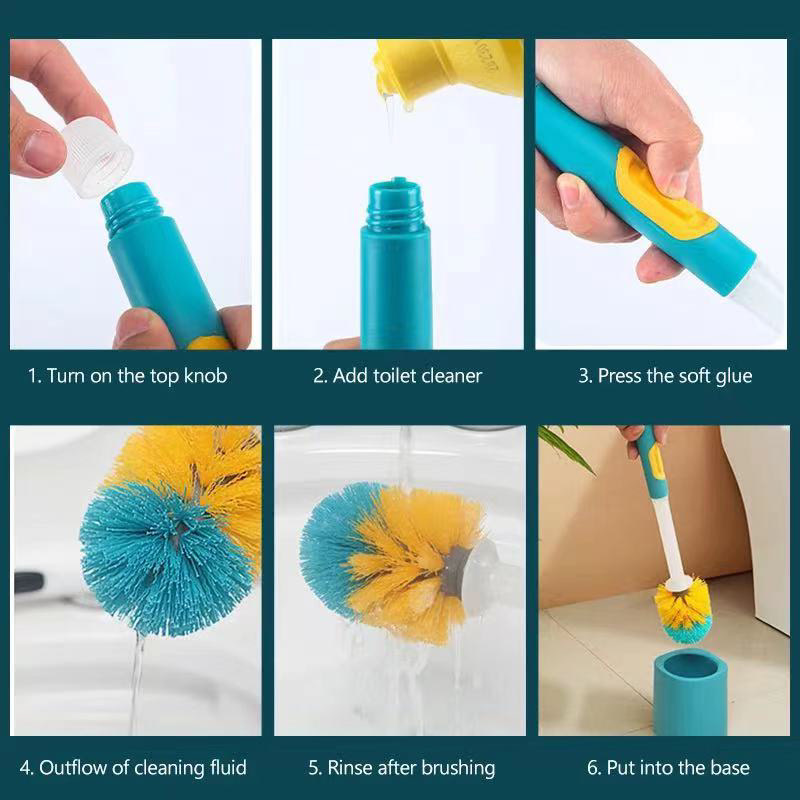 1. Turn on the top knob

2. Add toilet cleaner

3. Press the soft glue

4. Outflow of cleaning fluid

5. Rinse after brushing

6. Put into the base