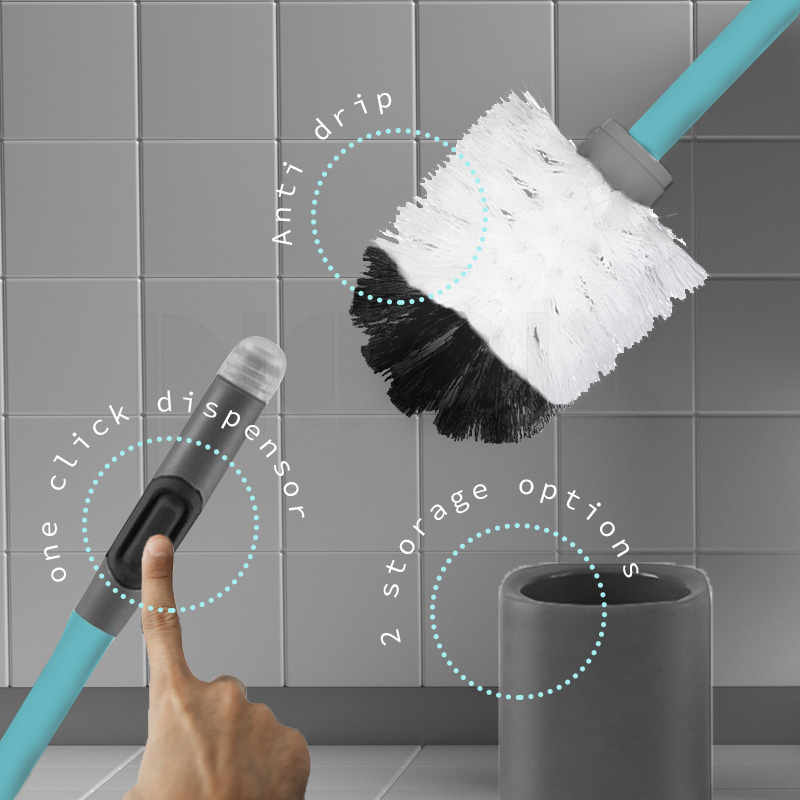 Anti drip

one click dispensor

2 storage options