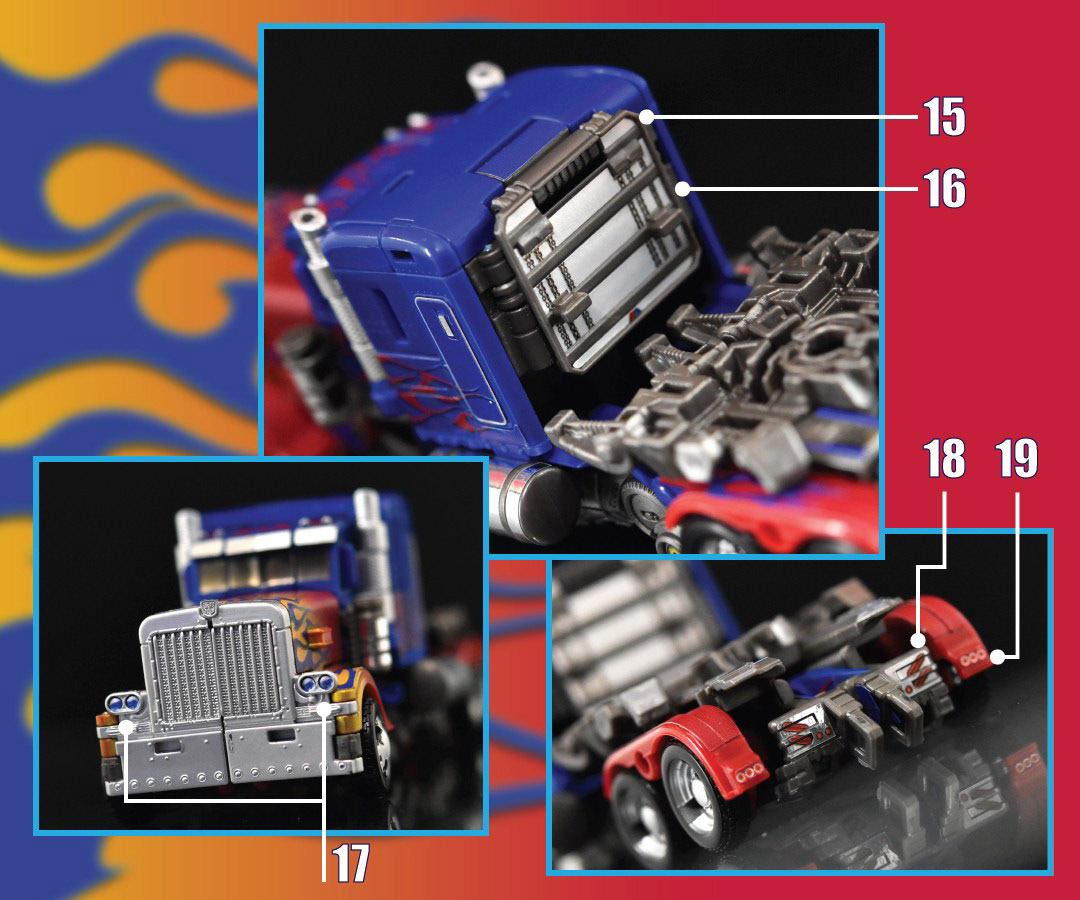 15
16
18
19
17