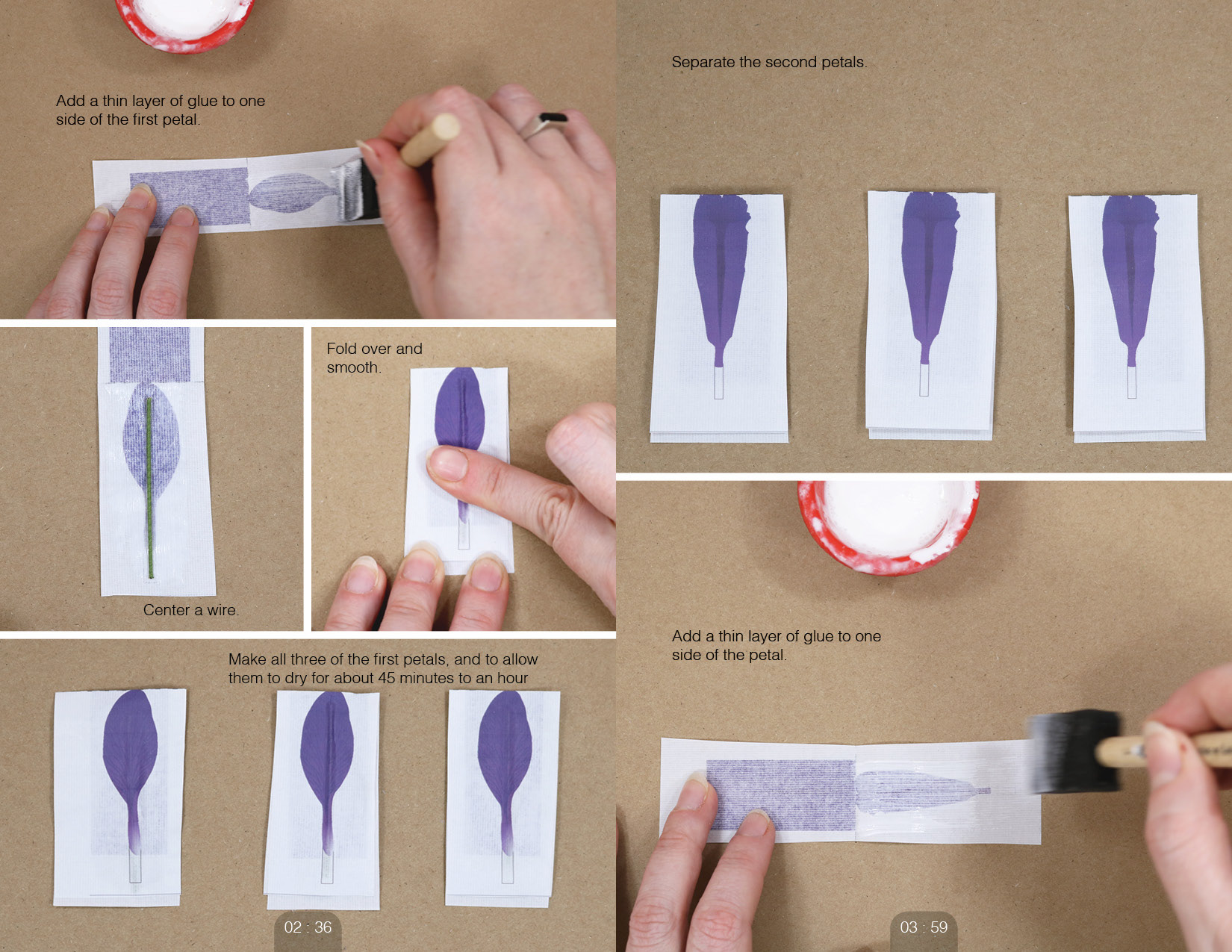 Add a thin layer of glue to one side of the first petal.

Center a wire.

Fold over and smooth.

Make all three of the first petals, and to allow them to dry for about 45 minutes to an hour

02 : 36

Separate the second petals.

Add a thin layer of glue to one side of the petal.

03 : 59