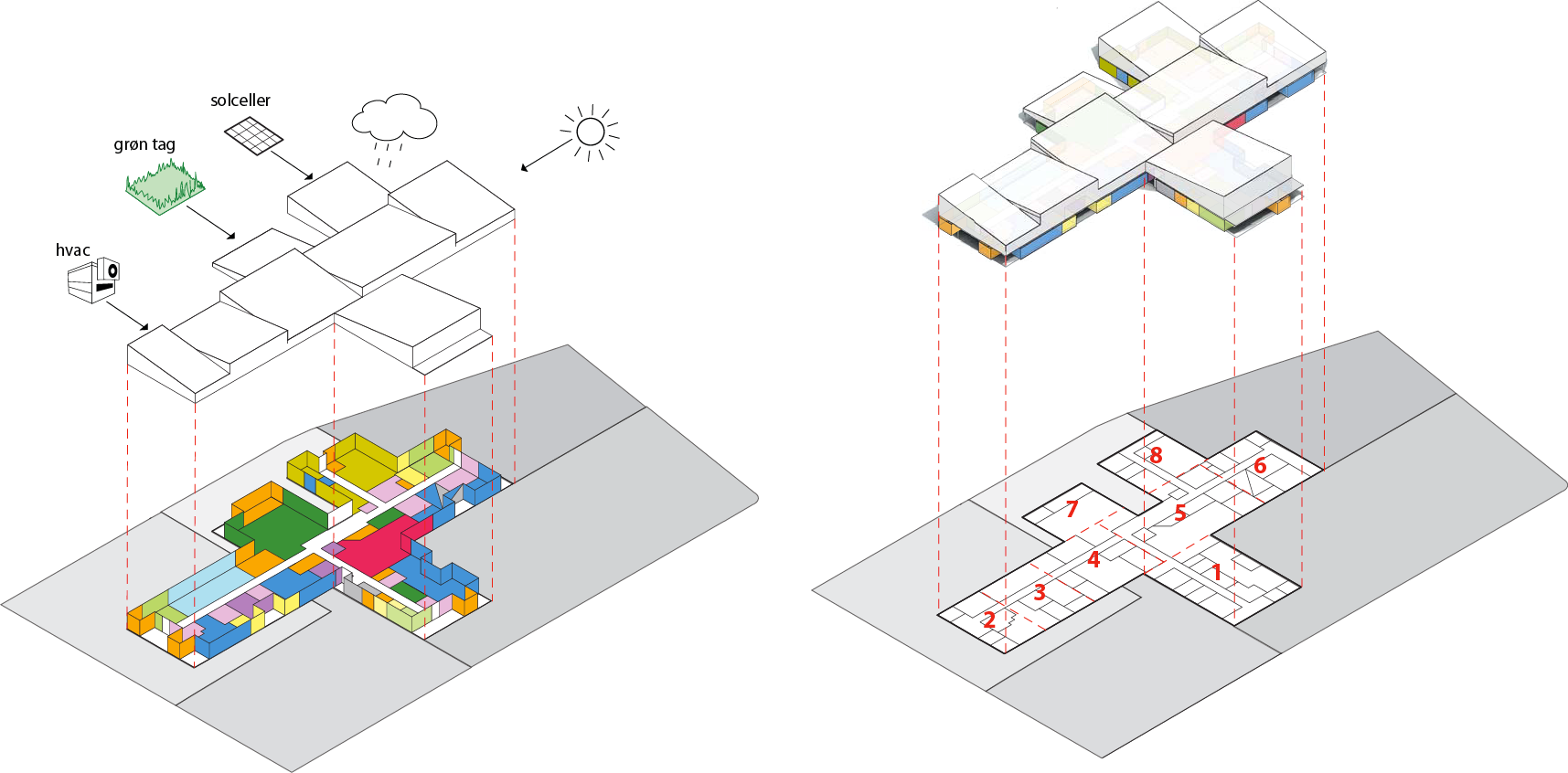 solceller

grøn tag

hvac

8

6

7

5

4

1

3

2