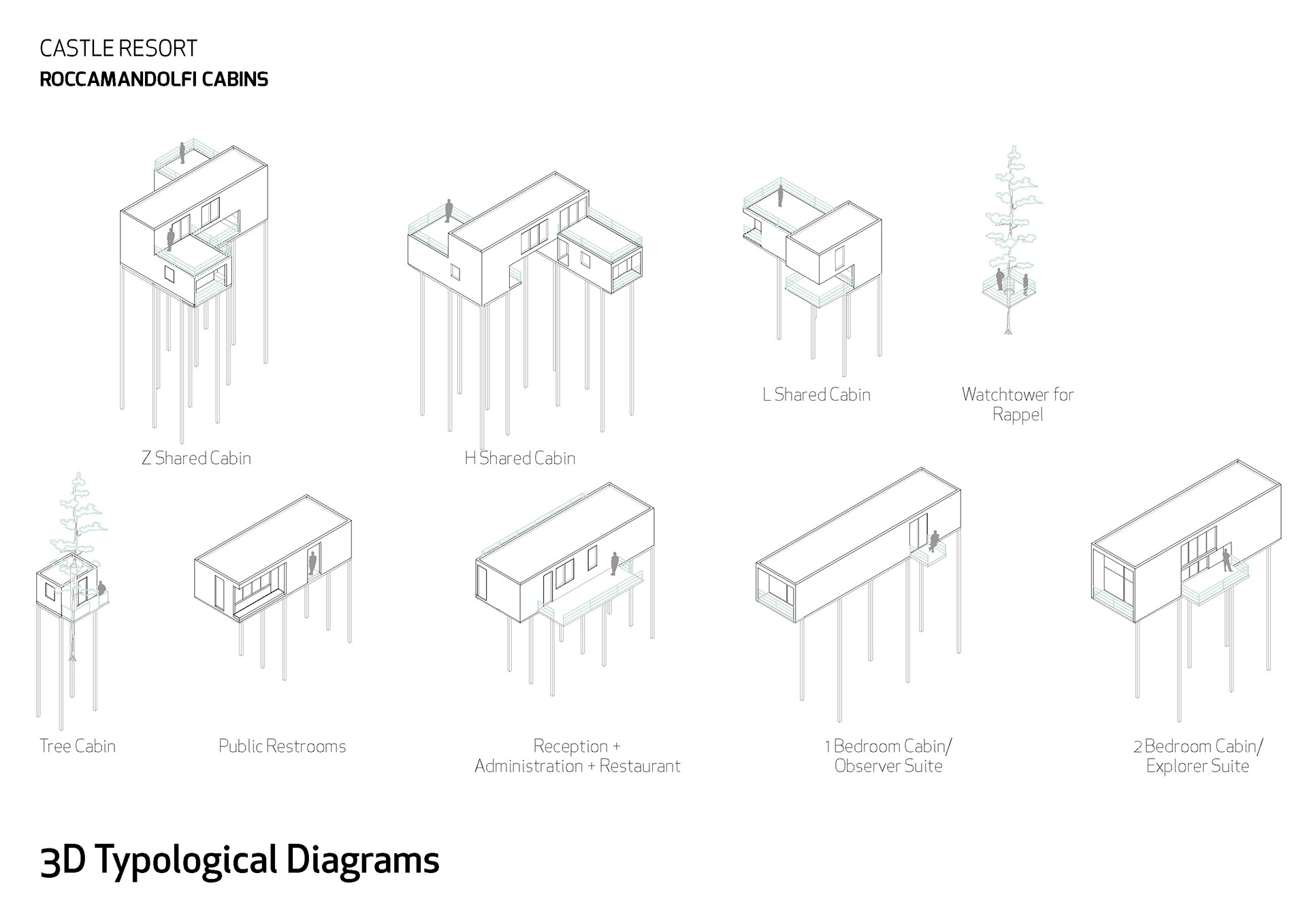 CASTLE RESORT
ROCCAMANDOLFI CABINS

Z Shared Cabin

H Shared Cabin

L Shared Cabin

Watchtower for Rappel

Tree Cabin

Public Restrooms

Reception + Administration + Restaurant

1 Bedroom Cabin/ Observer Suite

2 Bedroom Cabin/ Explorer Suite

3D Typological Diagrams