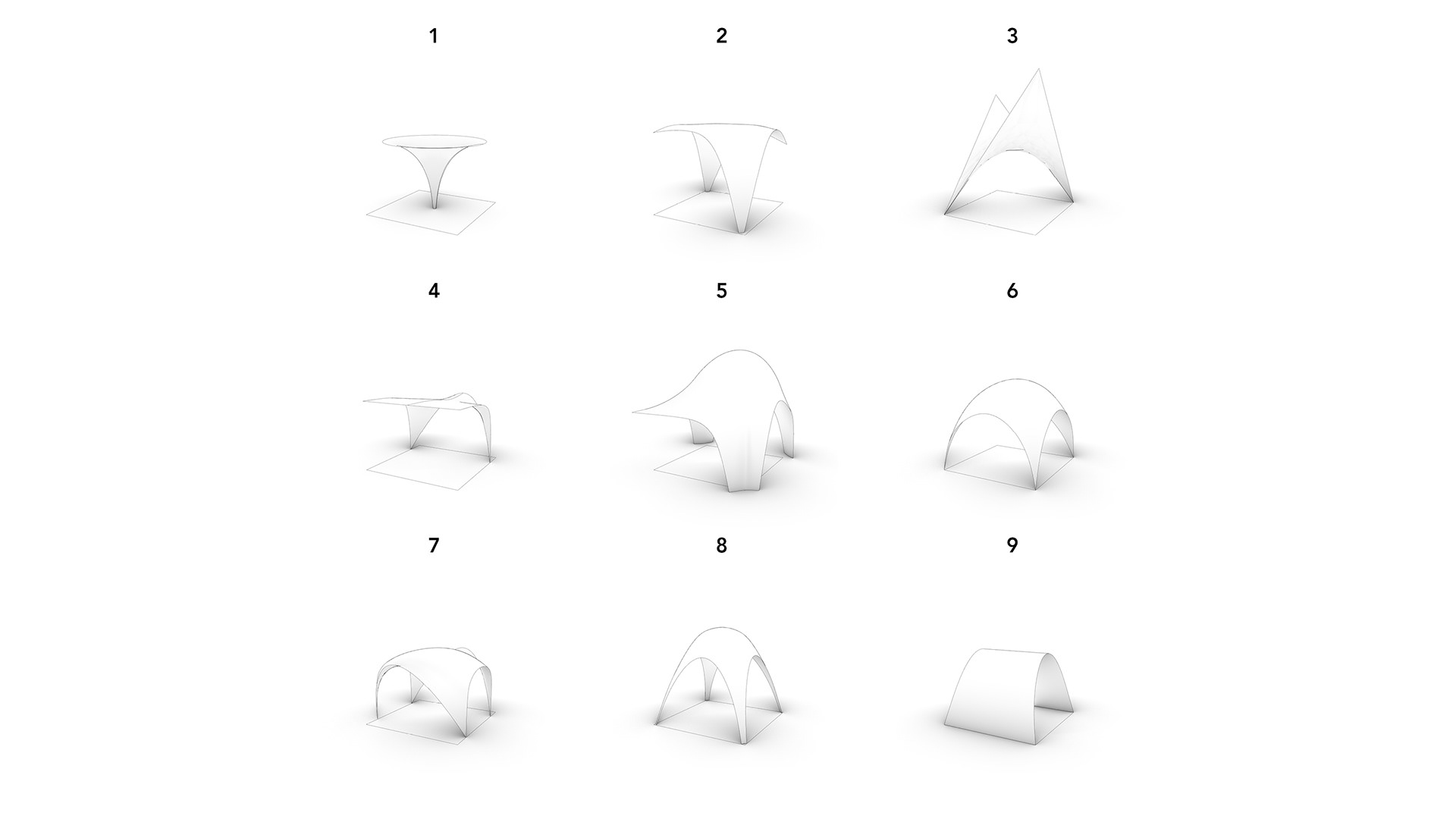 1

2

3

4

5

6

7

8

9