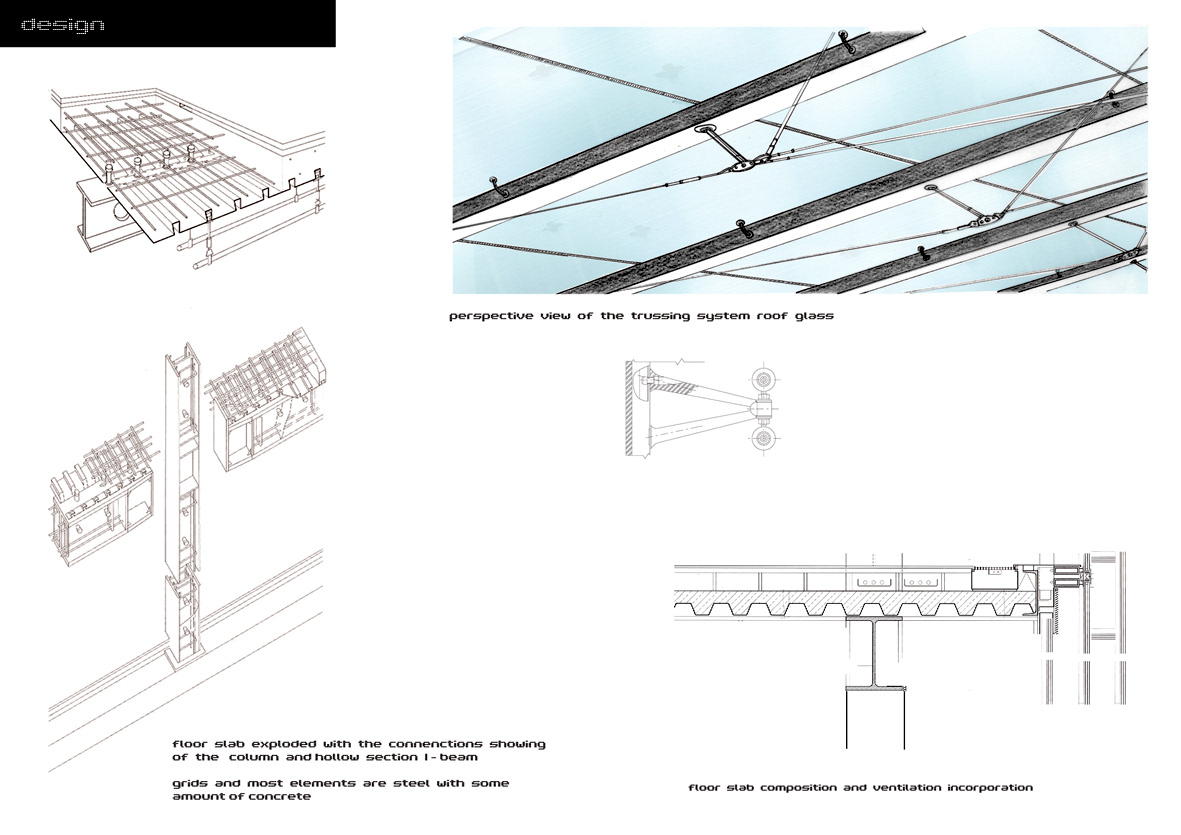 design

perspective view of the trussing system roof glass

floor slab exploded with the connenctions showing of the column and hollow section I - beam

grids and most elements are steel with some amount of concrete

floor slab composition and ventilation incorporation