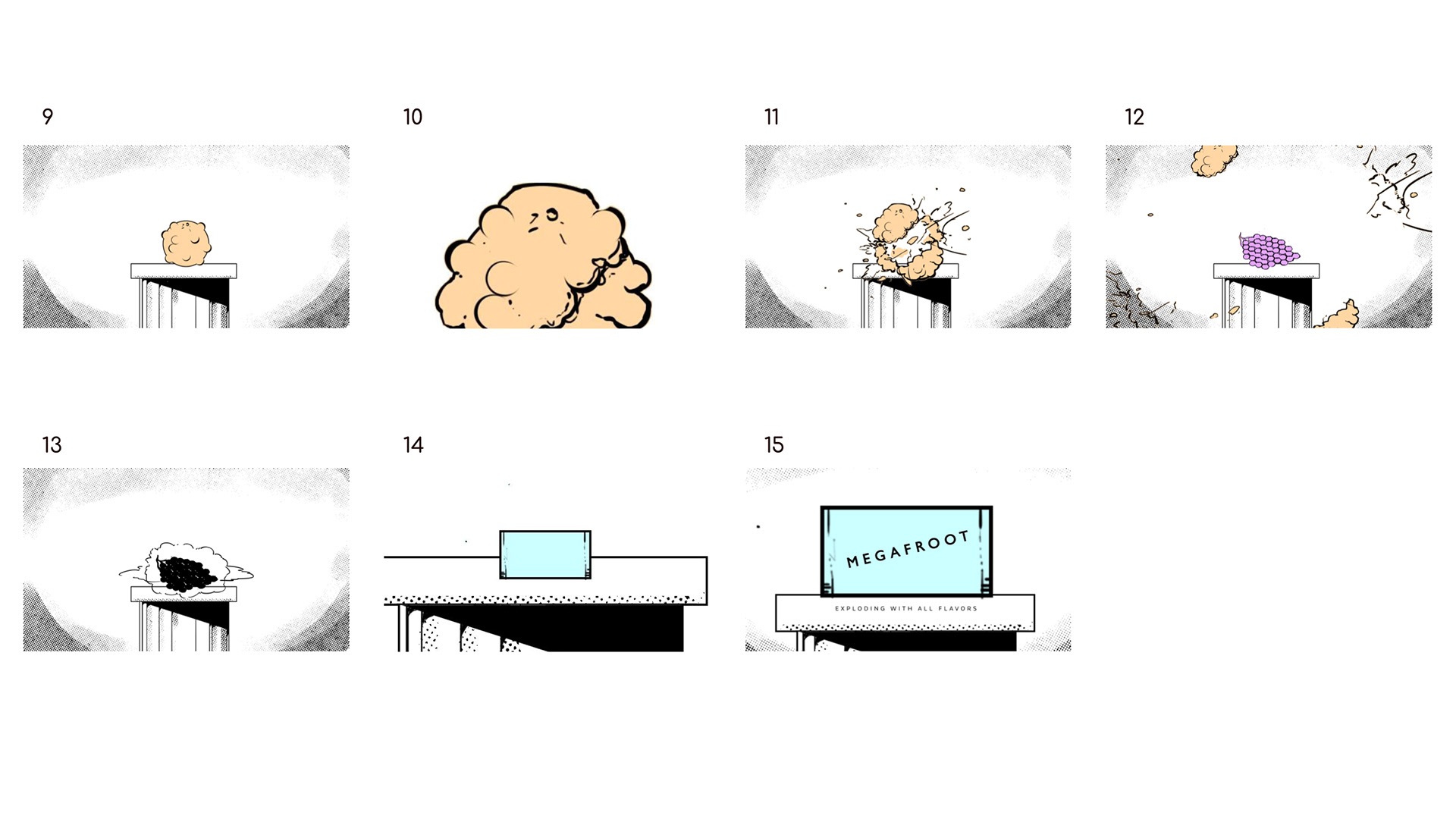 9

10

11

12

13

14

15

MEGAFROOT

EXPLODING WITH ALL FLAVORS