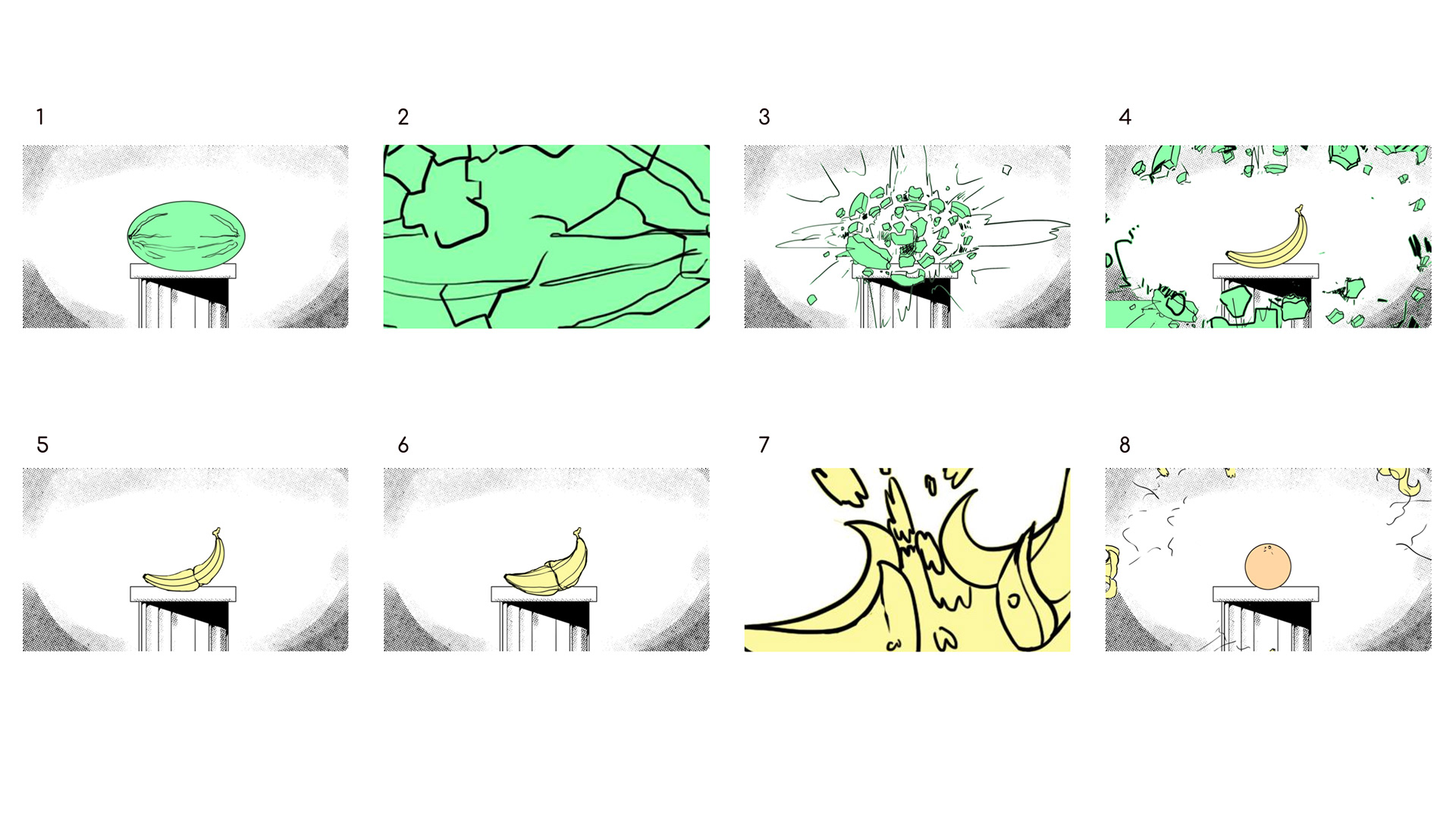 1

2

3

4

5

6

7

8