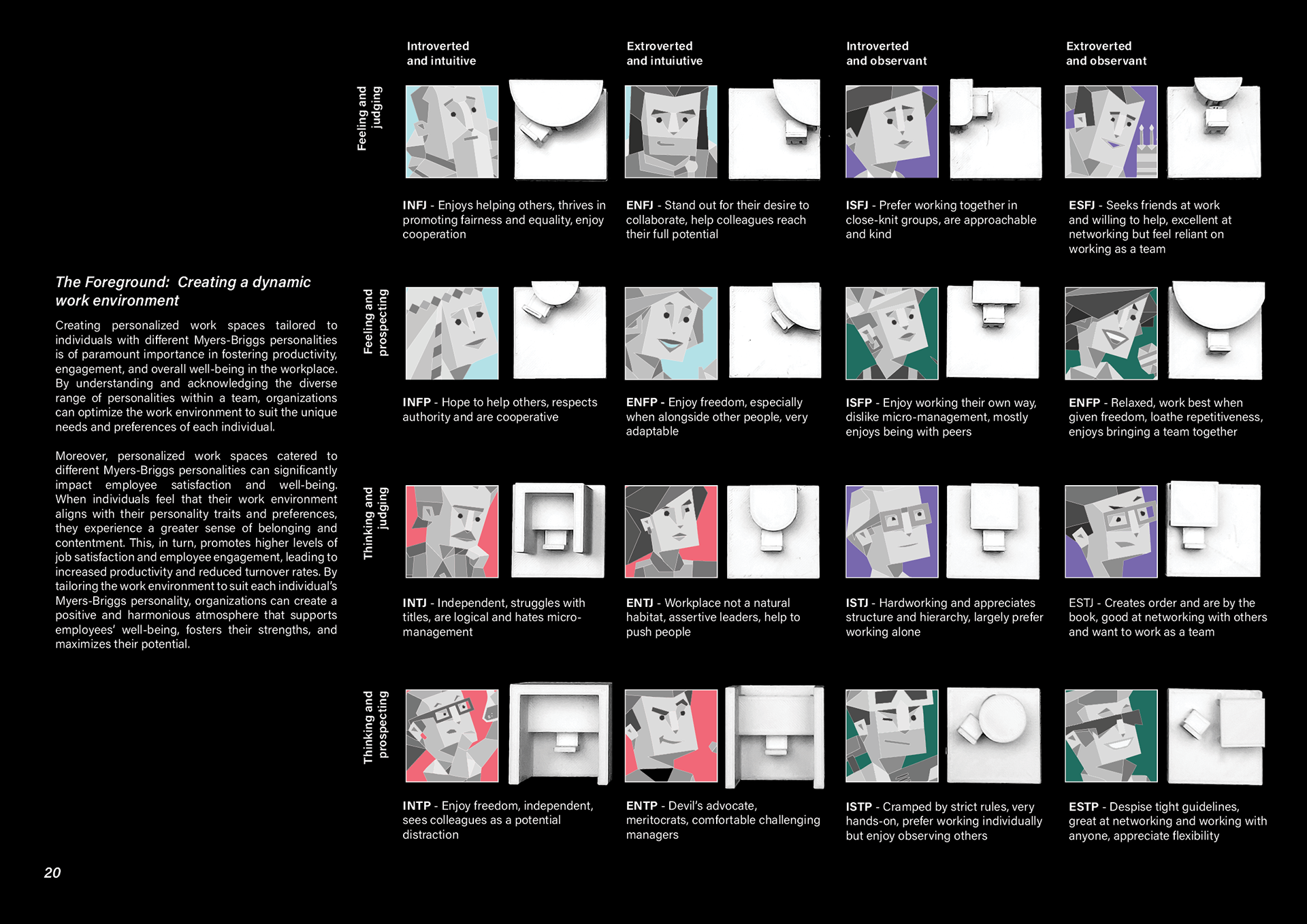 The Foreground: Creating a dynamic work environment

Creating personalized work spaces tailored to individuals with different Myers-Briggs personalities is of paramount importance in fostering productivity, engagement, and overall well-being in the workplace. By understanding and acknowledging the diverse range of personalities within a team, organizations can optimize the work environment to suit the unique needs and preferences of each individual.

Moreover, personalized work spaces catered to different Myers-Briggs personalities can significantly impact employee satisfaction and well-being. When individuals feel that their work environment aligns with their personality traits and preferences, they experience a greater sense of belonging and contentment. This, in turn, promotes higher levels of job satisfaction and employee engagement, leading to increased productivity and reduced turnover rates. By tailoring the work environment to suit each individual's Myers-Briggs personality, organizations can create a positive and harmonious atmosphere that supports employees' well-being, fosters their strengths, and maximizes their potential.

20

Introverted and intuitive

Extroverted and intuiutive

Introverted and observant

Extroverted and observant

Feeling and judging

INFJ - Enjoys helping others, thrives in promoting fairness and equality, enjoy cooperation

ENFJ - Stand out for their desire to collaborate, help colleagues reach their full potential

ISFJ - Prefer working together in close-knit groups, are approachable and kind

ESFJ - Seeks friends at work and willing to help, excellent at networking but feel reliant on working as a team

Feeling and prospecting

INFP - Hope to help others, respects authority and are cooperative

ENFP - Enjoy freedom, especially when alongside other people, very adaptable

ISFP - Enjoy working their own way, dislike micro-management, mostly enjoys being with peers

ENFP - Relaxed, work best when given freedom, loathe repetitiveness, enjoys bringing a team together

Thinking and judging

INTJ - Independent, struggles with titles, are logical and hates micro-management

ENTJ - Workplace not a natural habitat, assertive leaders, help to push people

ISTJ - Hardworking and appreciates structure and hierarchy, largely prefer working alone

ESTJ - Creates order and are by the book, good at networking with others and want to work as a team

Thinking and prospecting

INTP - Enjoy freedom, independent, sees colleagues as a potential distraction

ENTP - Devil's advocate, meritocrats, comfortable challenging managers

ISTP - Cramped by strict rules, very hands-on, prefer working individually but enjoy observing others

ESTP - Despise tight guidelines, great at networking and working with anyone, appreciate flexibility