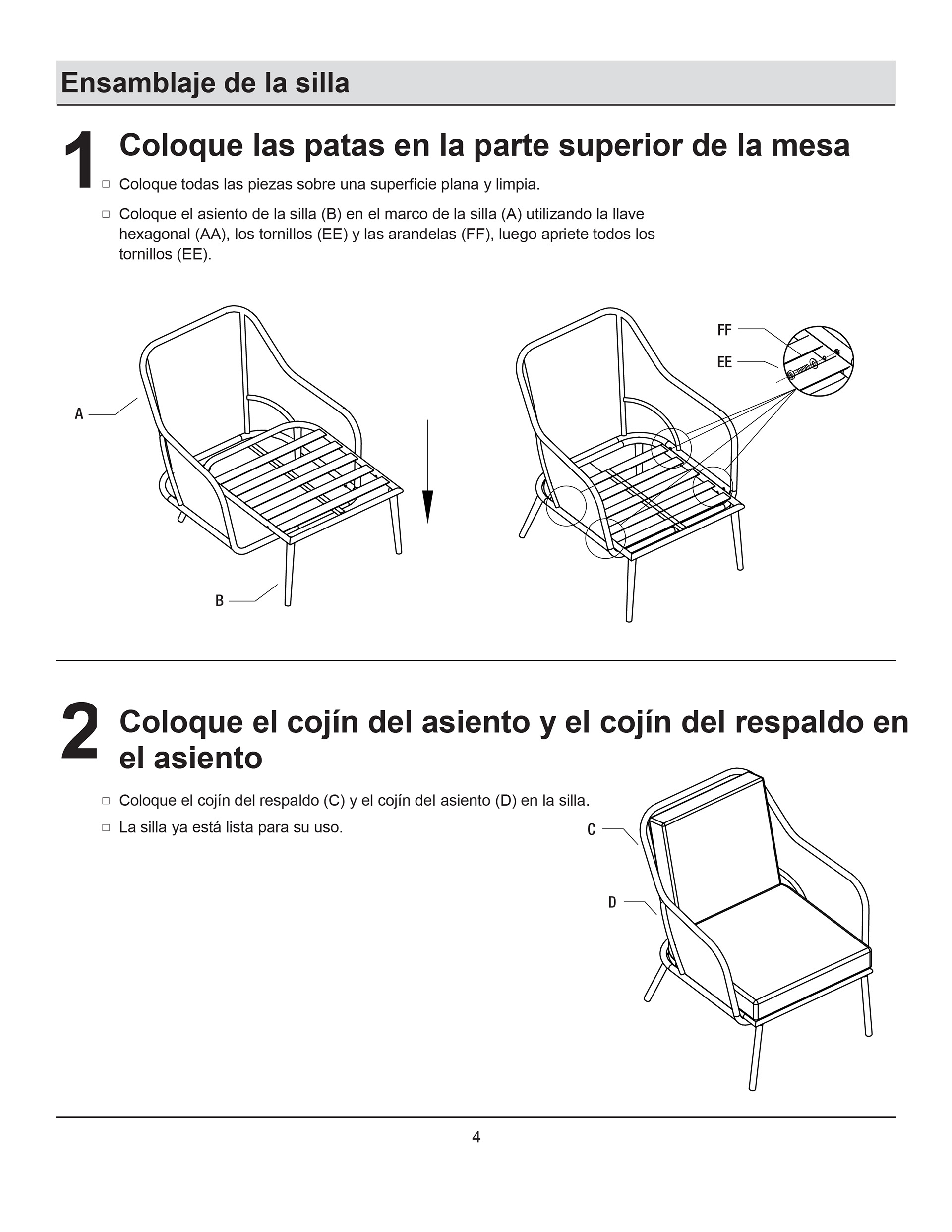 Ensamblaje de la silla

1 Coloque las patas en la parte superior de la mesa

□ Coloque todas las piezas sobre una superficie plana y limpia.

□ Coloque el asiento de la silla (B) en el marco de la silla (A) utilizando la llave hexagonal (AA), los tornillos (EE) y las arandelas (FF), luego apriete todos los tornillos (EE).

A

B

FF

EE

2 Coloque el cojín del asiento y el cojín del respaldo en el asiento

□ Coloque el cojín del respaldo (C) y el cojín del asiento (D) en la silla.

□ La silla ya está lista para su uso.

C

D

4