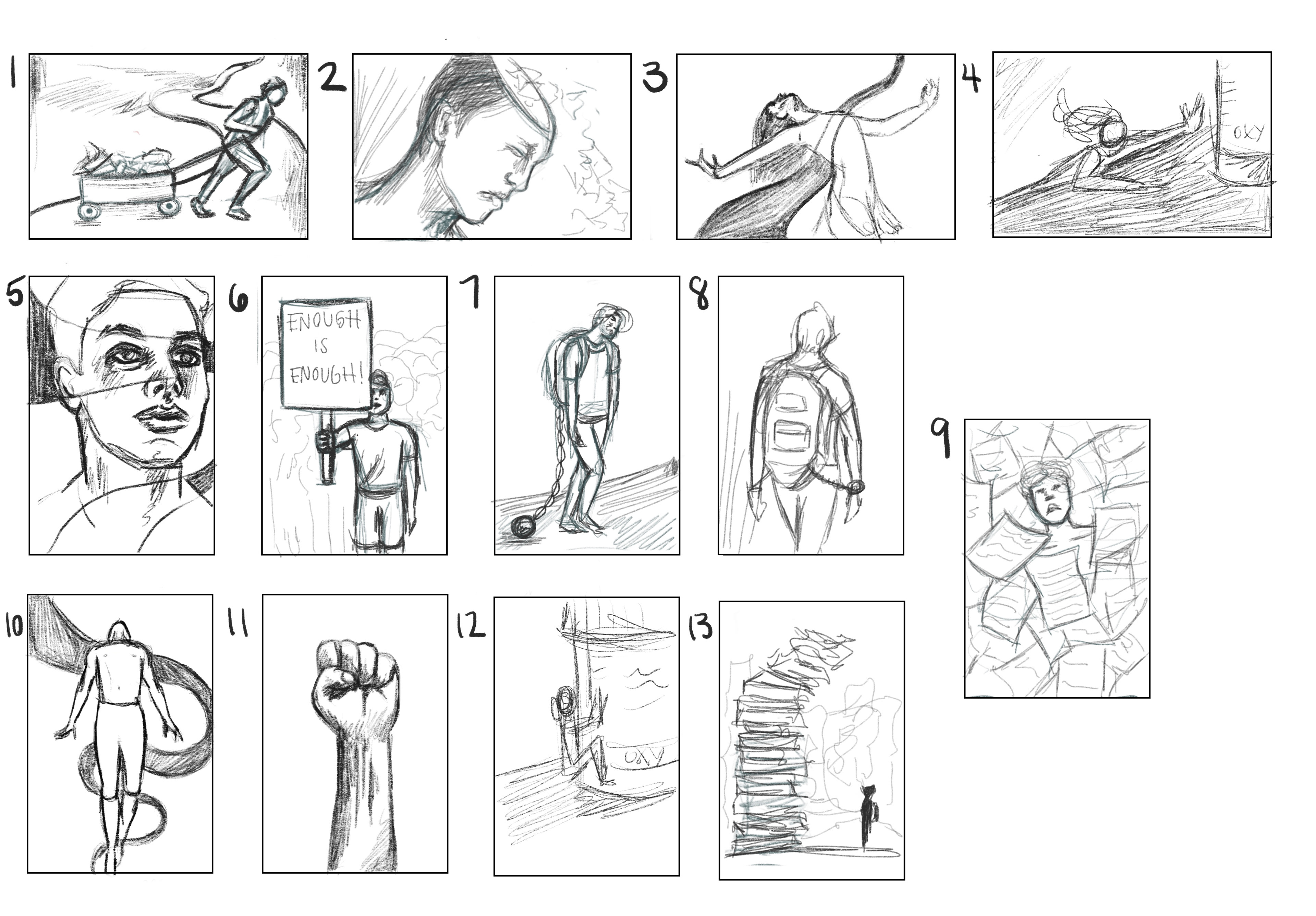 1

2

3

4
OXY

5

6
ENOUGH IS ENOUGH!

7

8

9

10

11

12
OXY

13