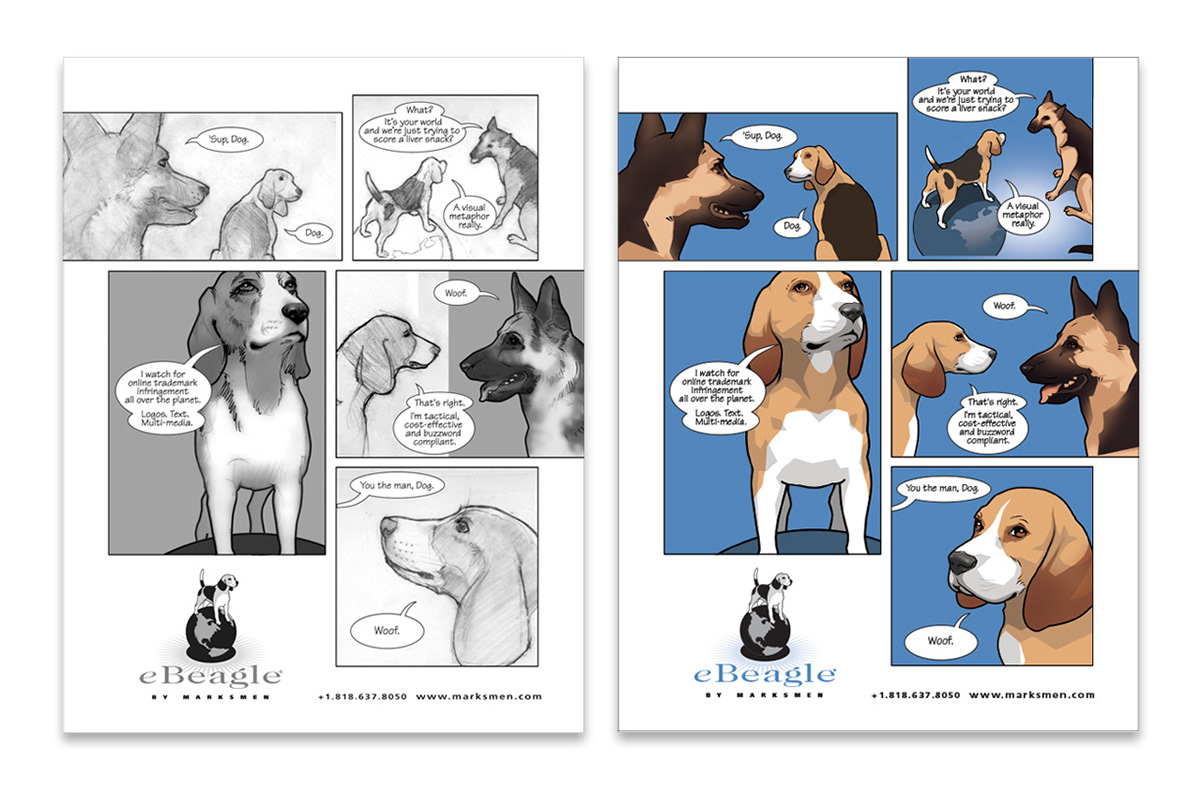 'Sup, Dog.

Dog.

What? It's your world and we're just trying to score a liver snack?

A visual metaphor really.

I watch for online trademark infringement all over the planet. Logos. Text. Multi-media.

Woof.

That's right. I'm tactical, cost-effective and buzzword compliant.

You the man, Dog.

Woof.

eBeagle®
BY MARKSMEN

+1.818.637.8050 www.marksmen.com

'Sup, Dog.

Dog.

What? It's your world and we're just trying to score a liver snack?

A visual metaphor really.

I watch for online trademark infringement all over the planet. Logos. Text. Multi-media.

Woof.

That's right. I'm tactical, cost-effective and buzzword compliant.

You the man, Dog.

Woof.

eBeagle®
BY MARKSMEN

+1.818.637.8050 www.marksmen.com