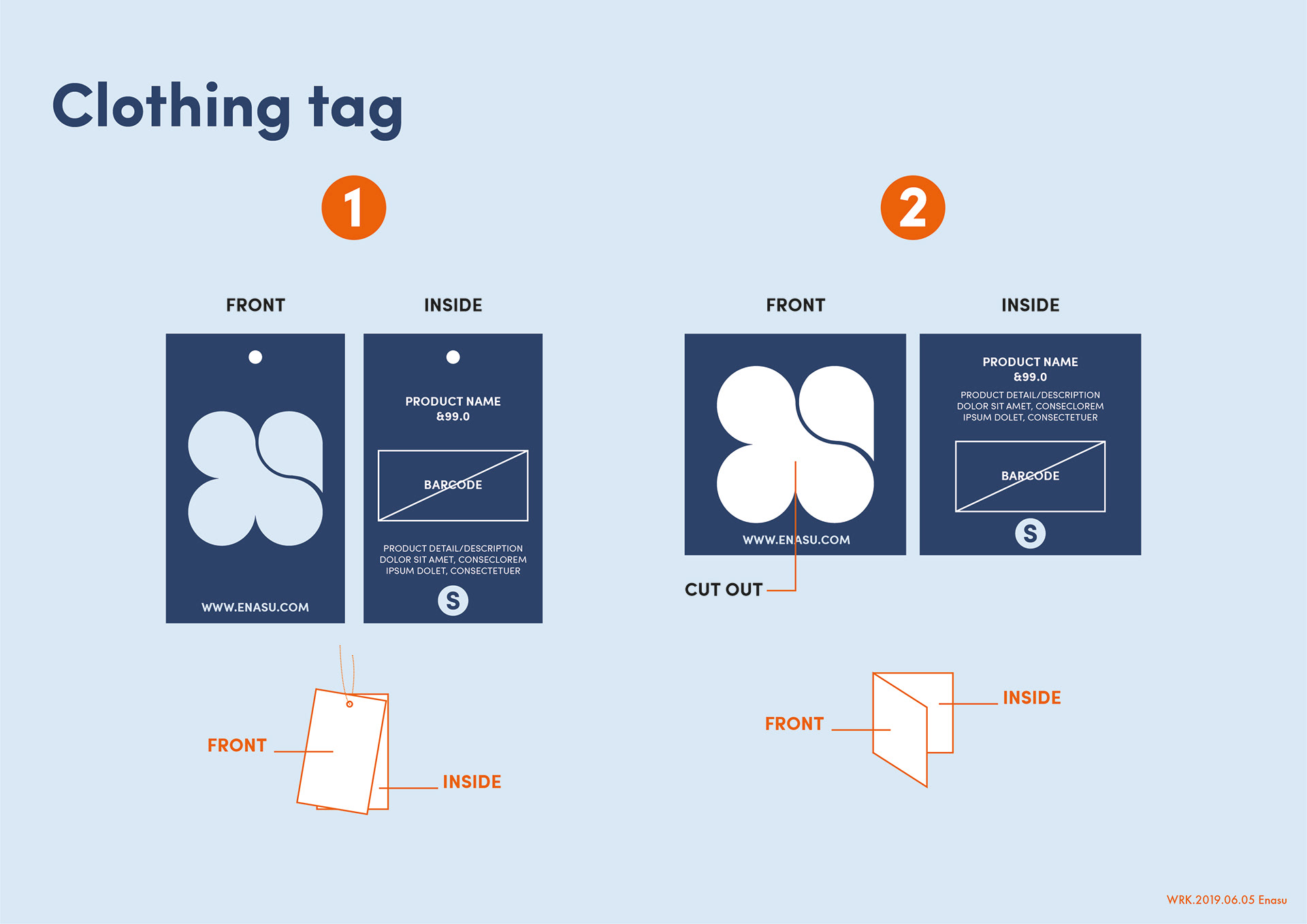 Clothing tag

1

FRONT

WWW.ENASU.COM

INSIDE

PRODUCT NAME
&99.0

BARCODE

PRODUCT DETAIL/DESCRIPTION
DOLOR SIT AMET, CONSECLOREM
IPSUM DOLET, CONSECTETUER

S

FRONT

INSIDE

2

FRONT

WWW.ENASU.COM

CUT OUT

INSIDE

PRODUCT NAME
&99.0

PRODUCT DETAIL/DESCRIPTION
DOLOR SIT AMET, CONSECLOREM
IPSUM DOLET, CONSECTETUER

BARCODE

S

FRONT

INSIDE

WRK.2019.06.05 Enasu