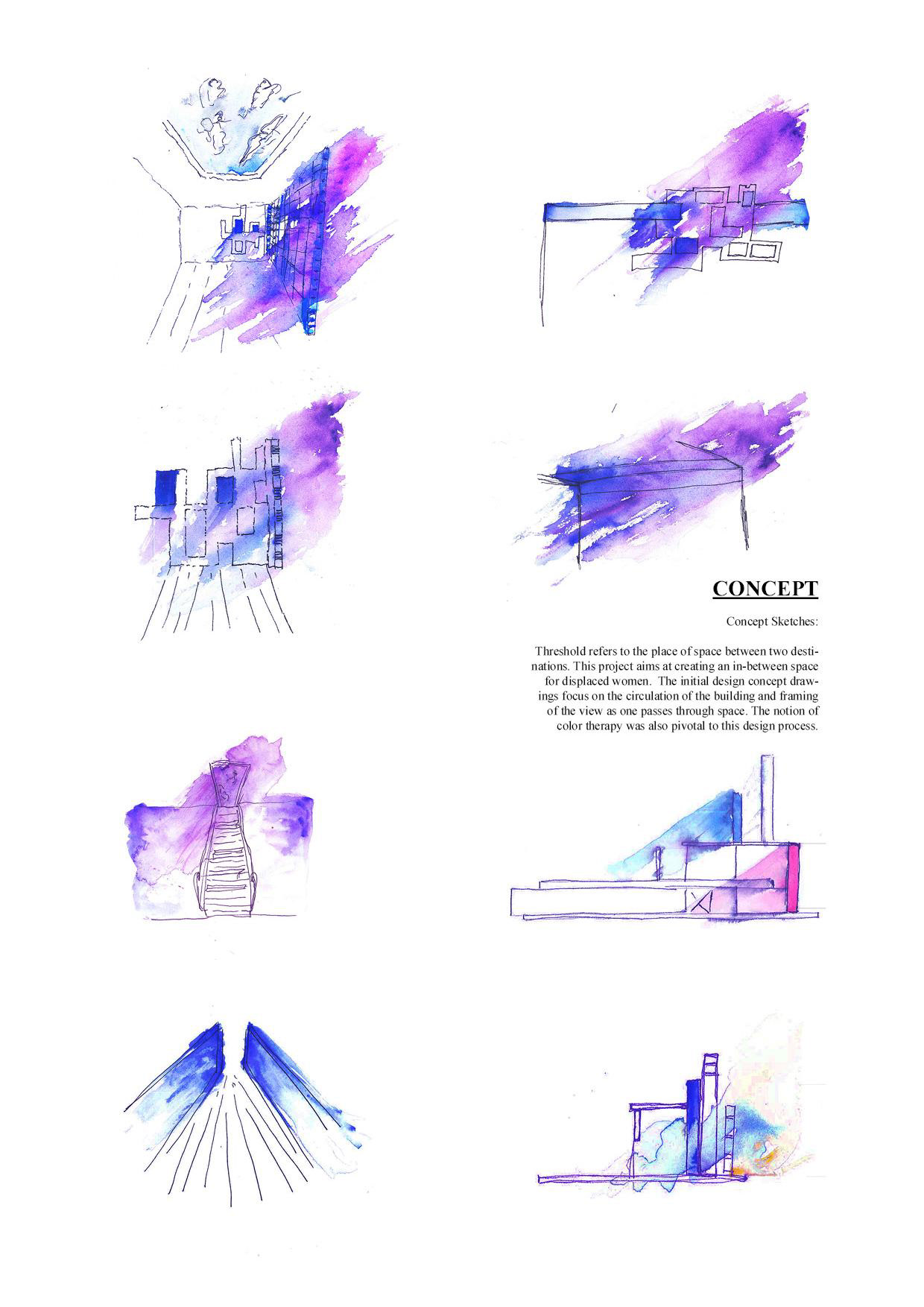 CONCEPT

Concept Sketches:

Threshold refers to the place of space between two destinations. This project aims at creating an in-between space for displaced women. The initial design concept drawings focus on the circulation of the building and framing of the view as one passes through space. The notion of color therapy was also pivotal to this design process.