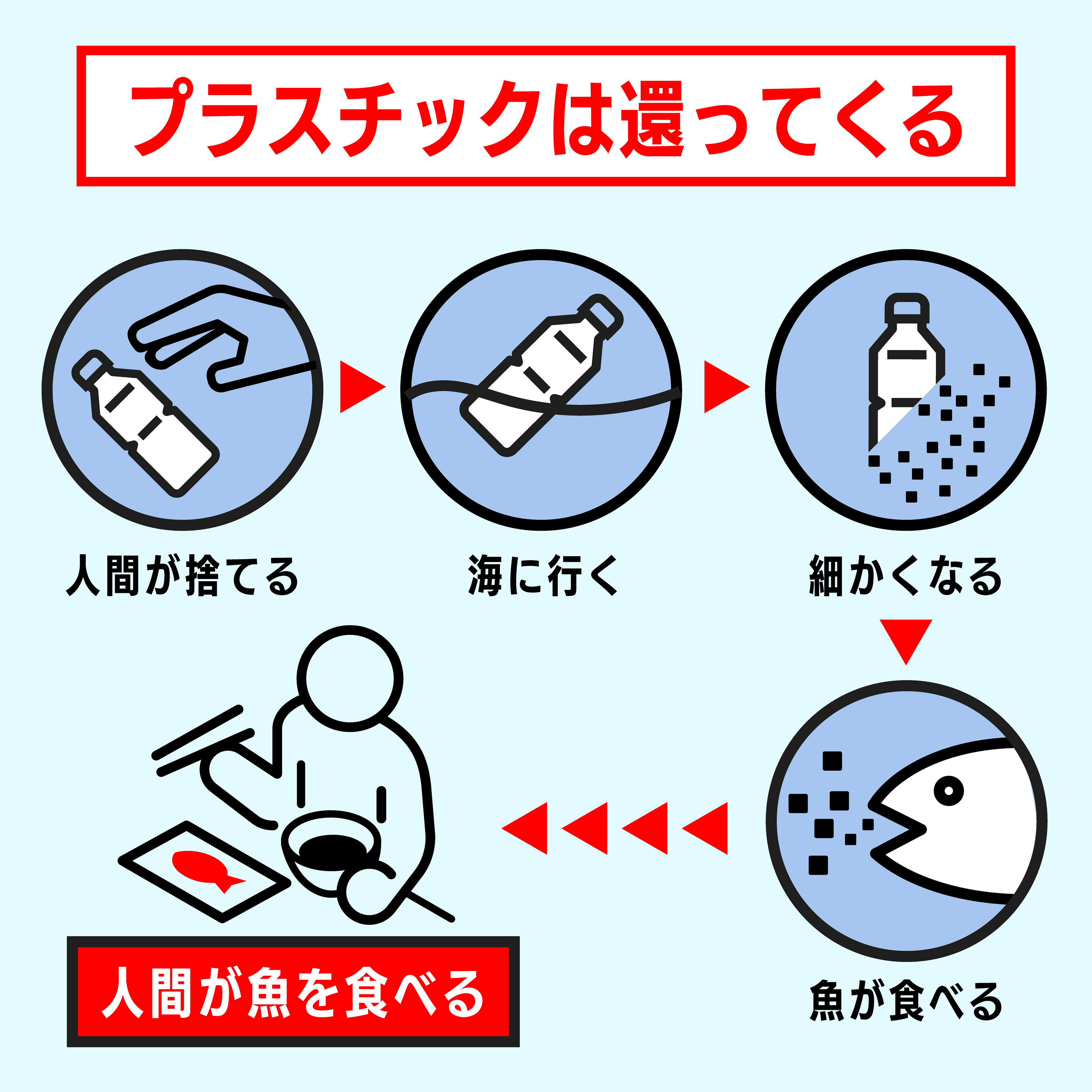 プラスチックは還ってくる

人間が捨てる

海に行く

細かくなる

魚が食べる

人間が魚を食べる