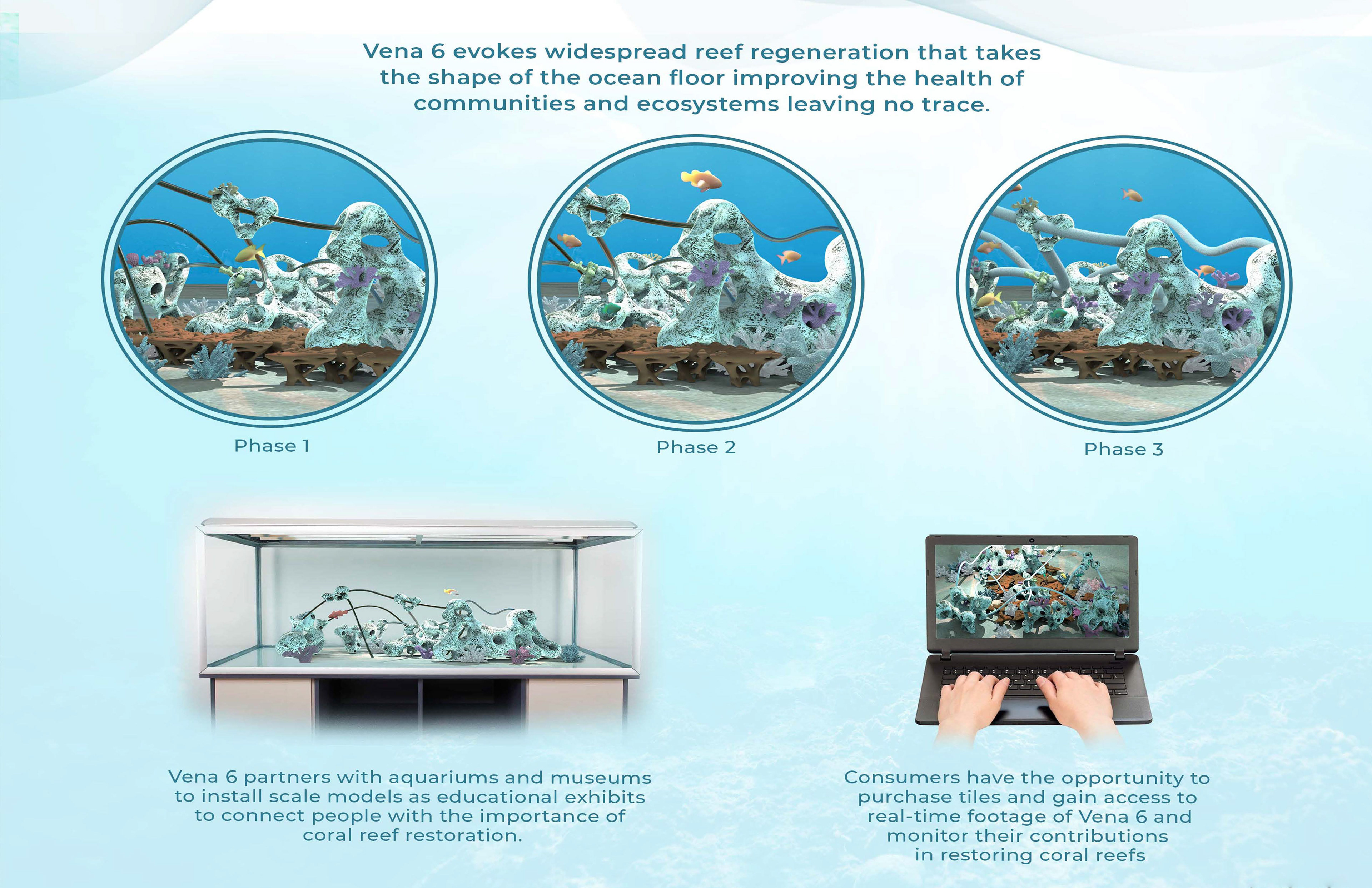 Vena 6 evokes widespread reef regeneration that takes the shape of the ocean floor improving the health of communities and ecosystems leaving no trace.

Phase 1

Phase 2

Phase 3

Vena 6 partners with aquariums and museums to install scale models as educational exhibits to connect people with the importance of coral reef restoration.

Consumers have the opportunity to purchase tiles and gain access to real-time footage of Vena 6 and monitor their contributions in restoring coral reefs