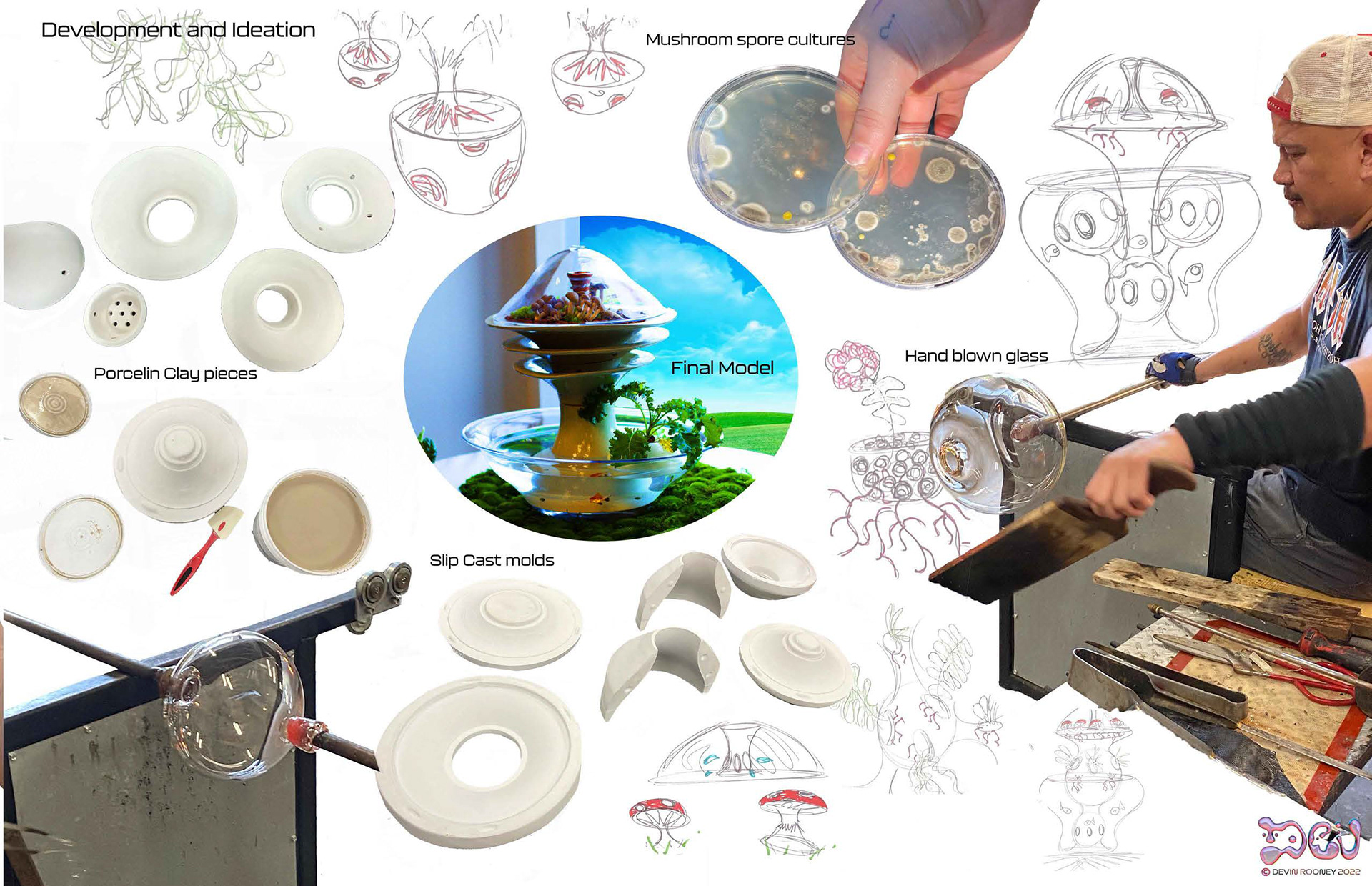 Development and Ideation

Mushroom spore cultures

Porcelin Clay pieces

Final Model

Hand blown glass

Slip Cast molds

DEV

© DEVIN ROONEY 2022