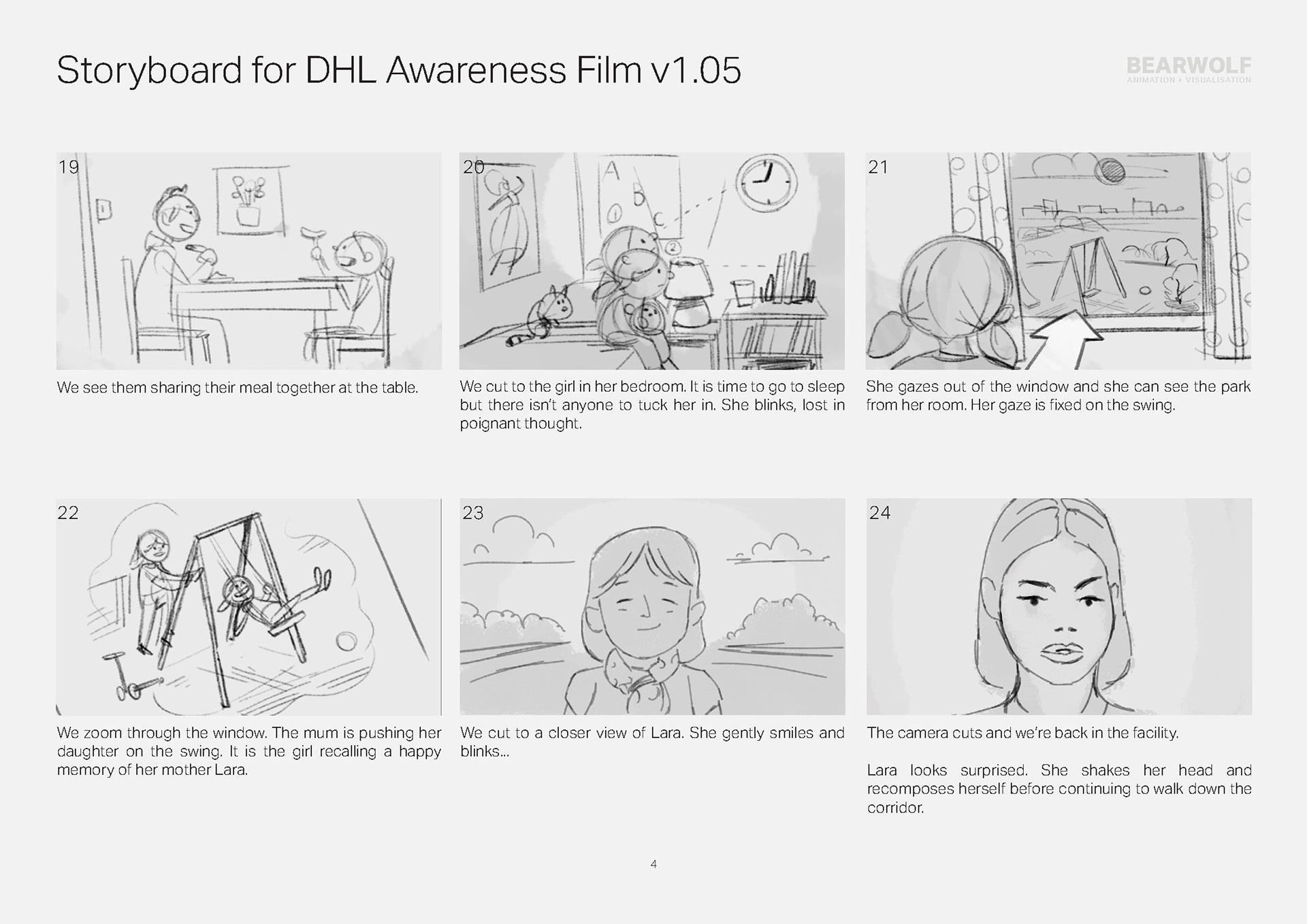 Storyboard for DHL Awareness Film v1.05

BEARWOLF
ANIMATION + VISUALISATION

19

We see them sharing their meal together at the table.

20

A B C 1 2

We cut to the girl in her bedroom. It is time to go to sleep but there isn't anyone to tuck her in. She blinks, lost in poignant thought.

21

She gazes out of the window and she can see the park from her room. Her gaze is fixed on the swing.

22

We zoom through the window. The mum is pushing her daughter on the swing. It is the girl recalling a happy memory of her mother Lara.

23

We cut to a closer view of Lara. She gently smiles and blinks...

24

The camera cuts and we're back in the facility.

Lara looks surprised. She shakes her head and recomposes herself before continuing to walk down the corridor.

4