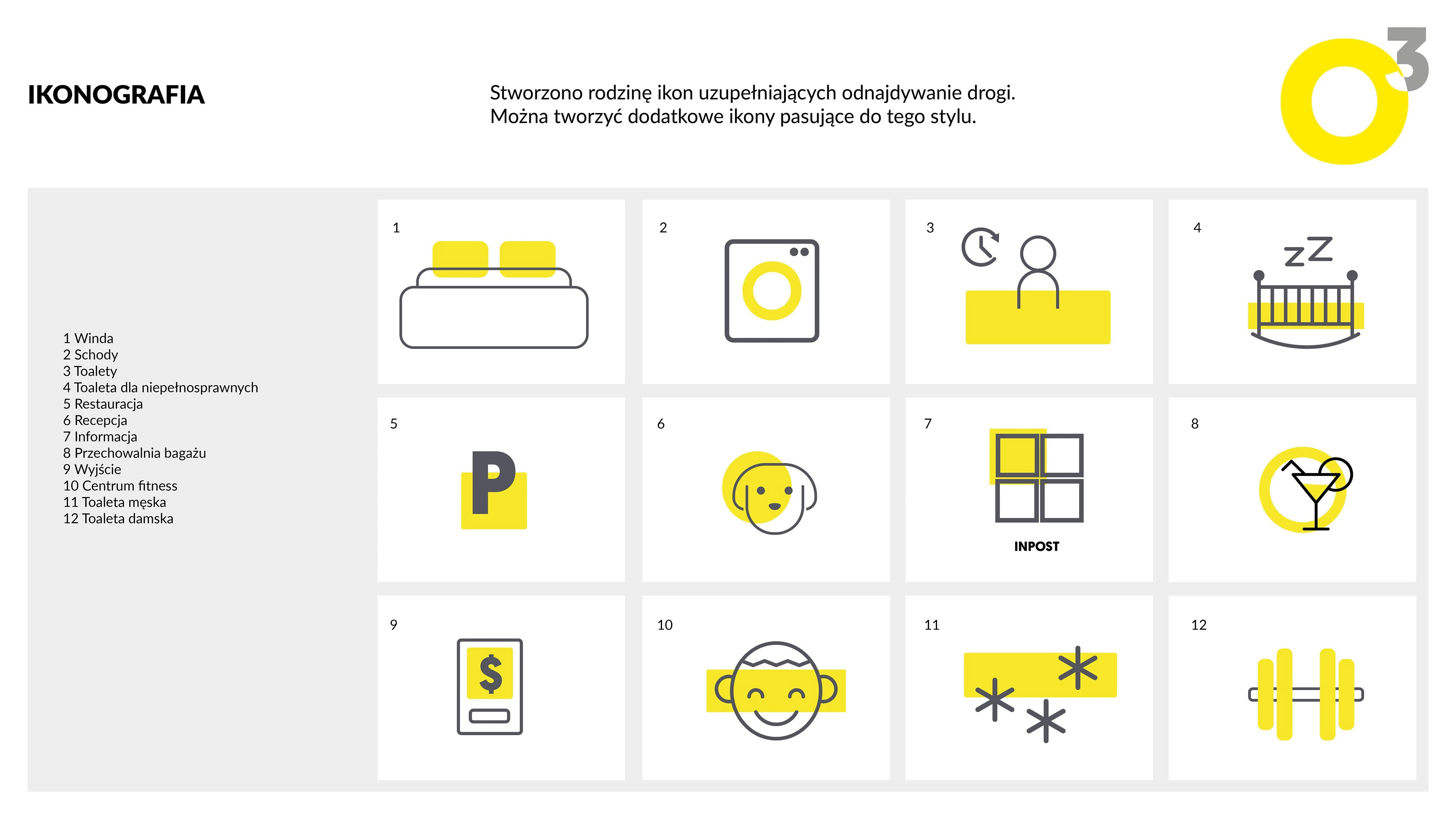 IKONOGRAFIA

Stworzono rodzinę ikon uzupełniających odnajdywanie drogi. Można tworzyć dodatkowe ikony pasujące do tego stylu.

O3

1 Winda
2 Schody
3 Toalety
4 Toaleta dla niepełnosprawnych
5 Restauracja
6 Recepcja
7 Informacja
8 Przechowalnia bagażu
9 Wyjście
10 Centrum fitness
11 Toaleta męska
12 Toaleta damska

1

2

3

4

zZ

5

P

6

7

INPOST

8

9

$

10

11

12