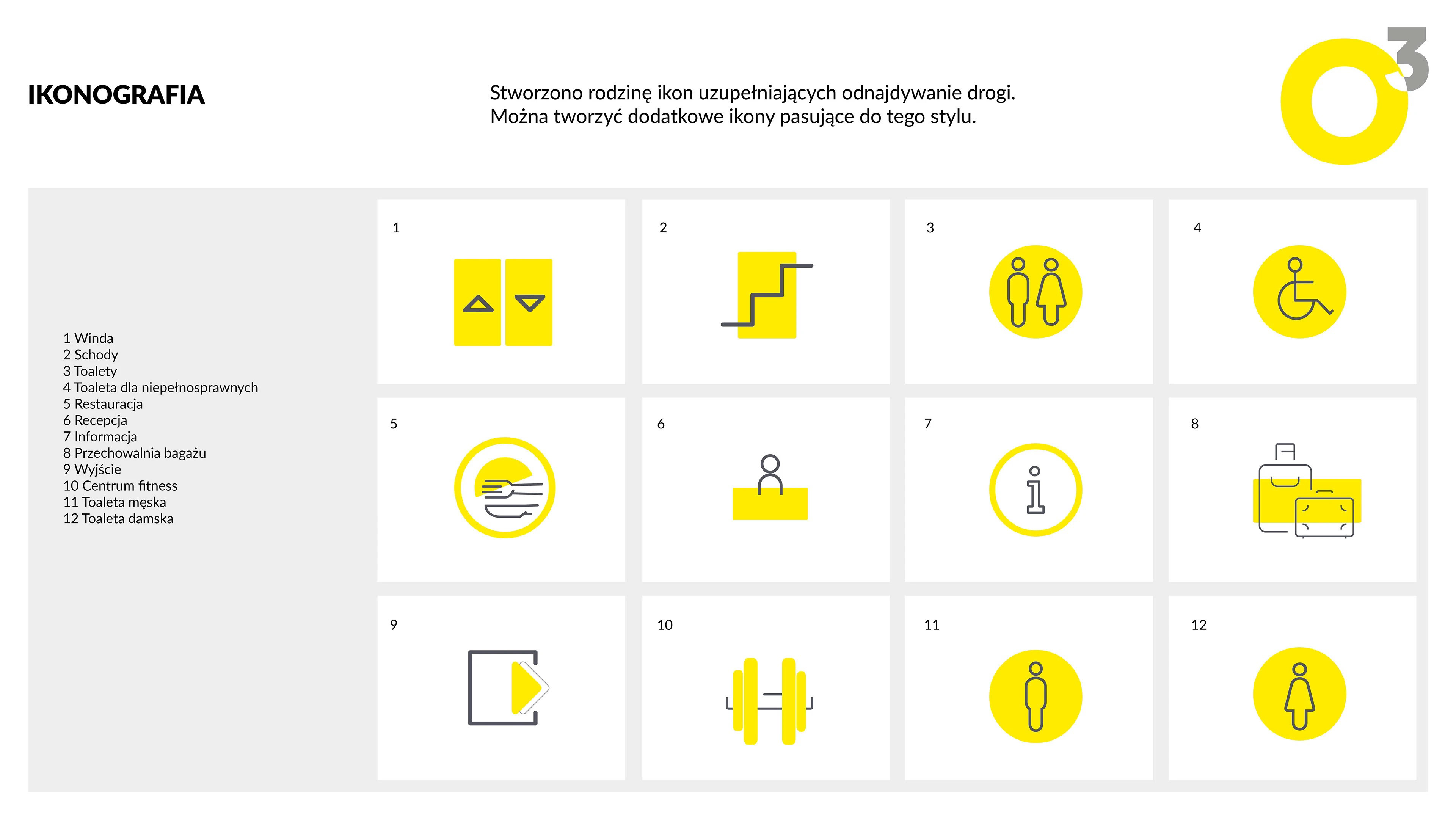 IKONOGRAFIA

Stworzono rodzinę ikon uzupełniających odnajdywanie drogi. Można tworzyć dodatkowe ikony pasujące do tego stylu.

O3

1 Winda
2 Schody
3 Toalety
4 Toaleta dla niepełnosprawnych
5 Restauracja
6 Recepcja
7 Informacja
8 Przechowalnia bagażu
9 Wyjście
10 Centrum fitness
11 Toaleta męska
12 Toaleta damska

1

2

3

4

5

6

7

8

9

10

11

12