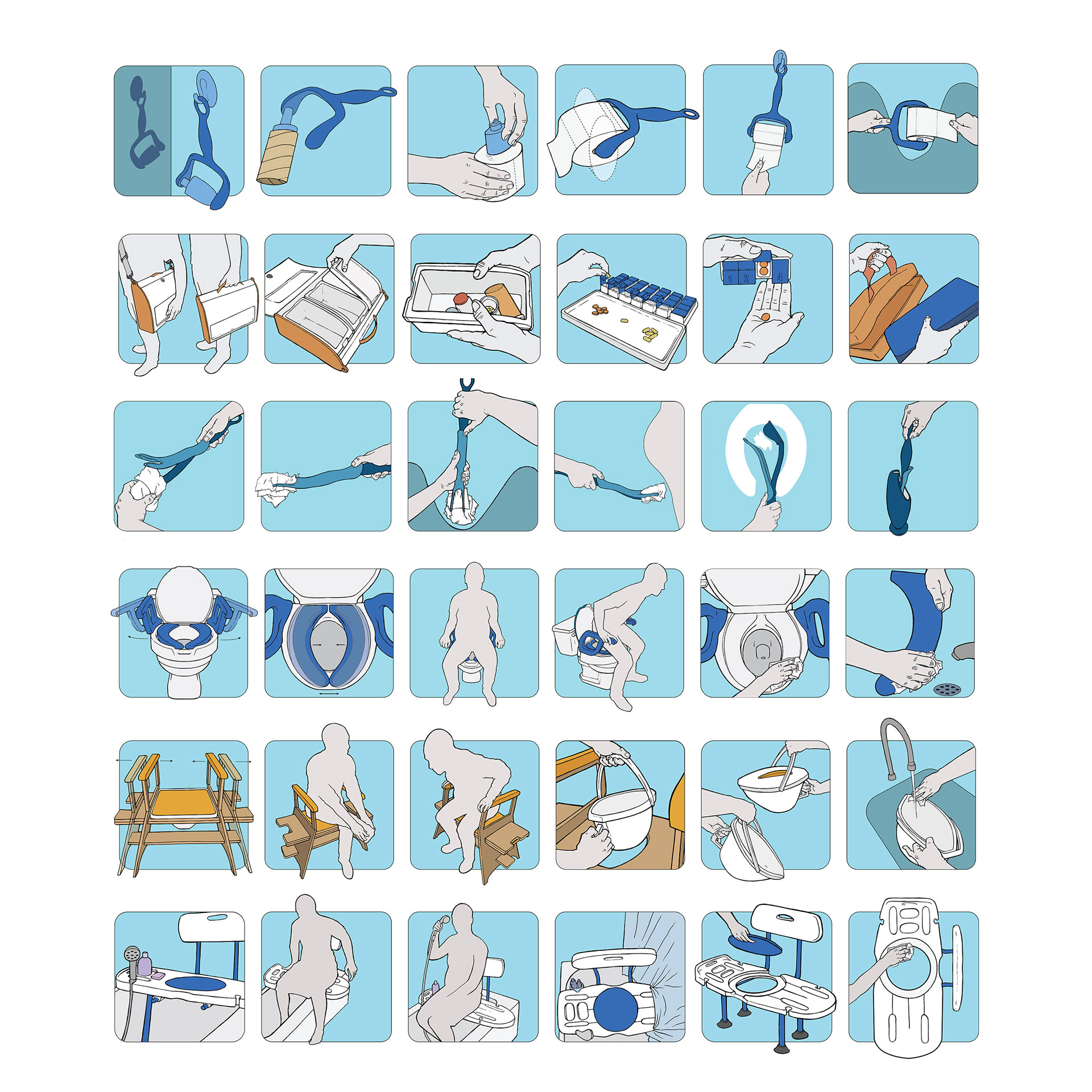 1 2 4