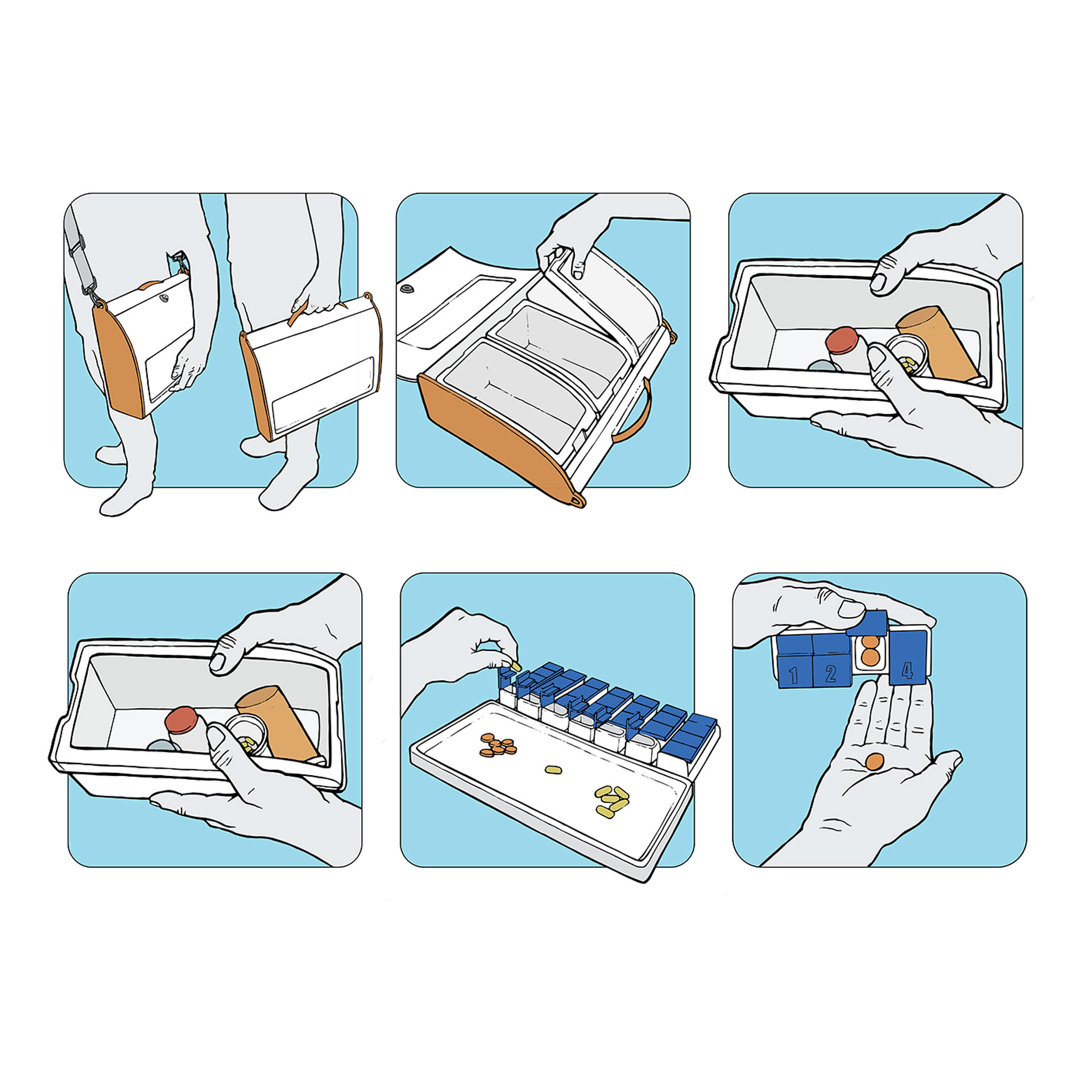 1
2
4