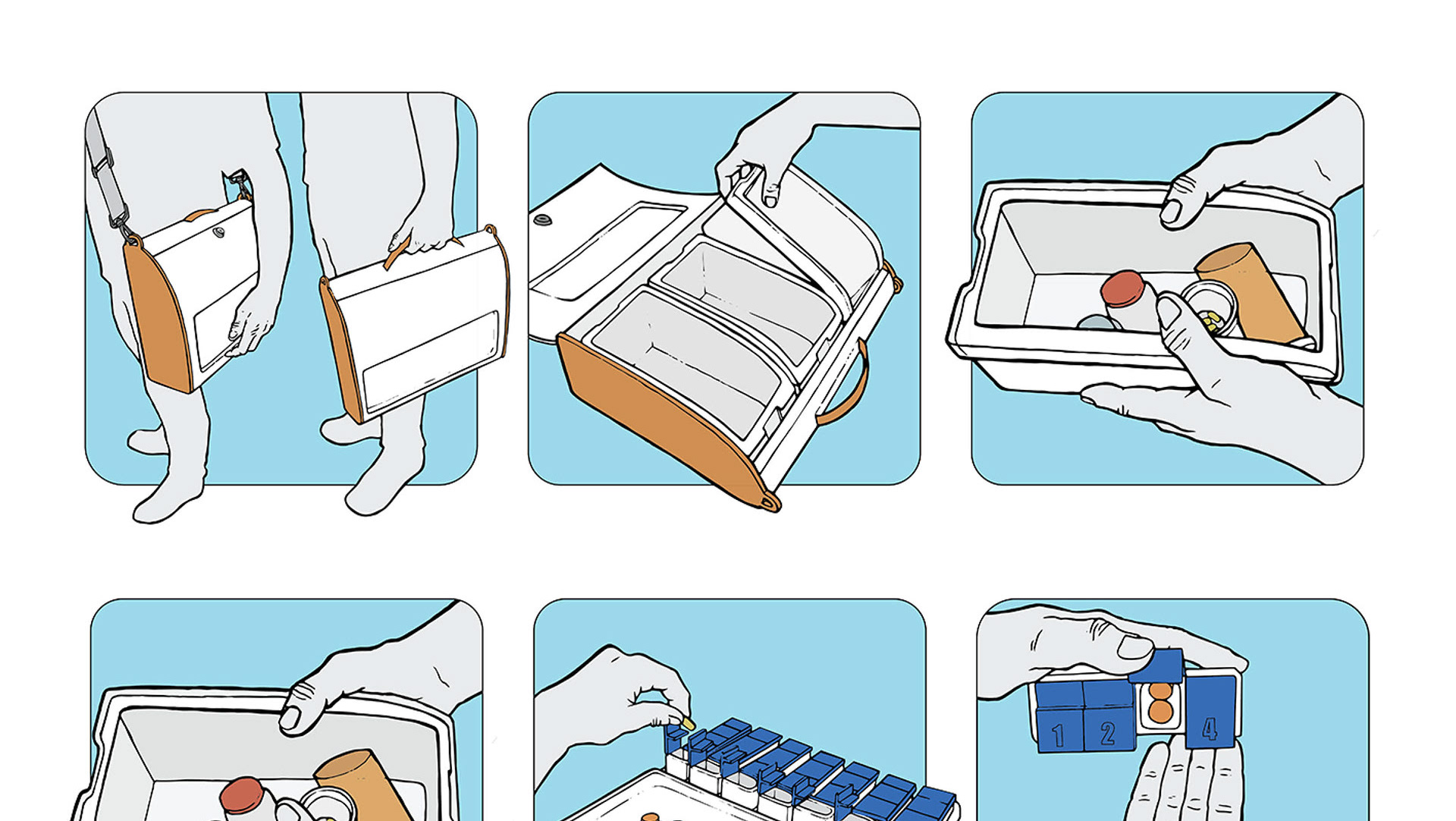 1 2 4