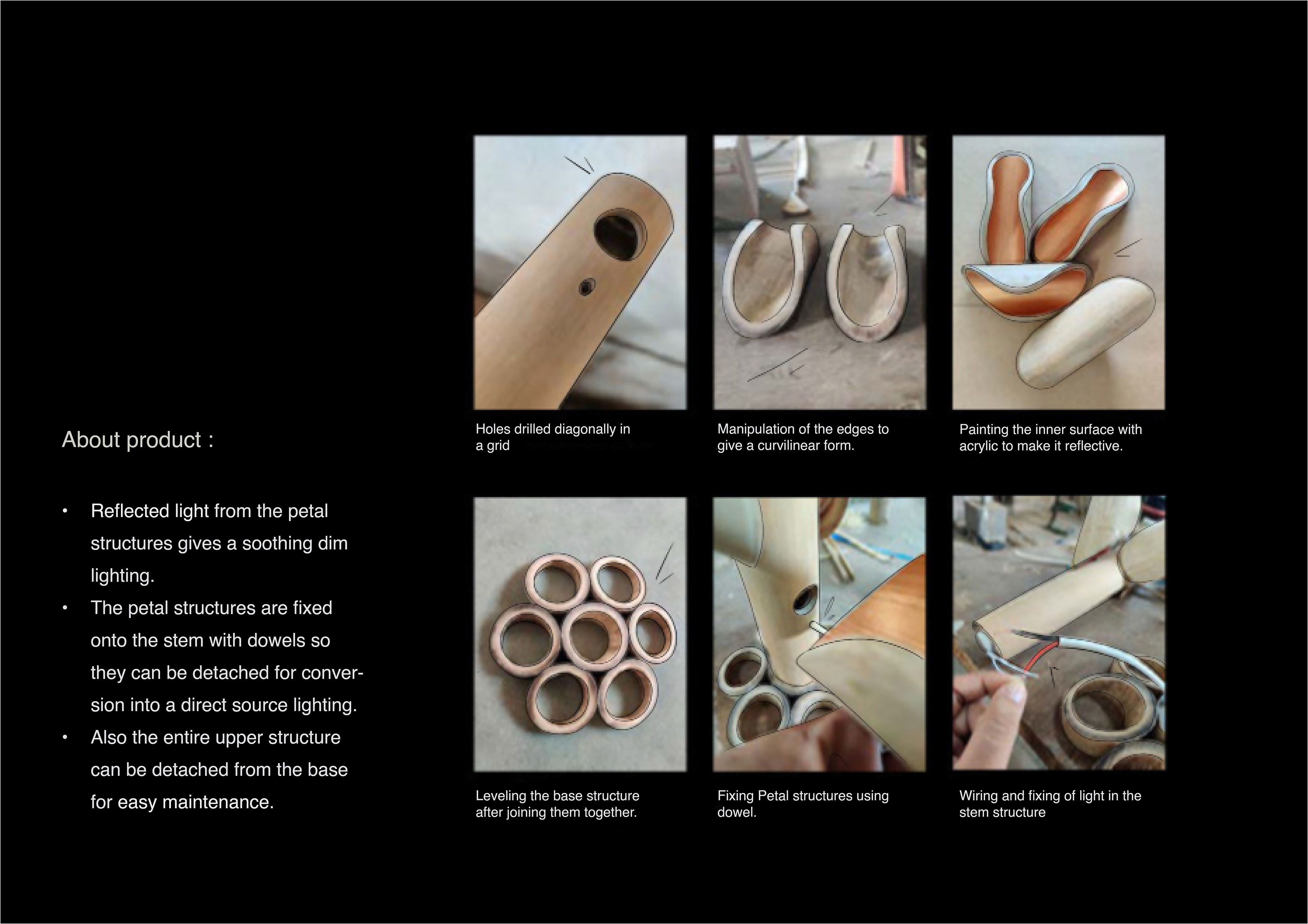 About product :

• Reflected light from the petal structures gives a soothing dim lighting.
• The petal structures are fixed onto the stem with dowels so they can be detached for conversion into a direct source lighting.
• Also the entire upper structure can be detached from the base for easy maintenance.

Holes drilled diagonally in a grid

Manipulation of the edges to give a curvilinear form.

Painting the inner surface with acrylic to make it reflective.

Leveling the base structure after joining them together.

Fixing Petal structures using dowel.

Wiring and fixing of light in the stem structure