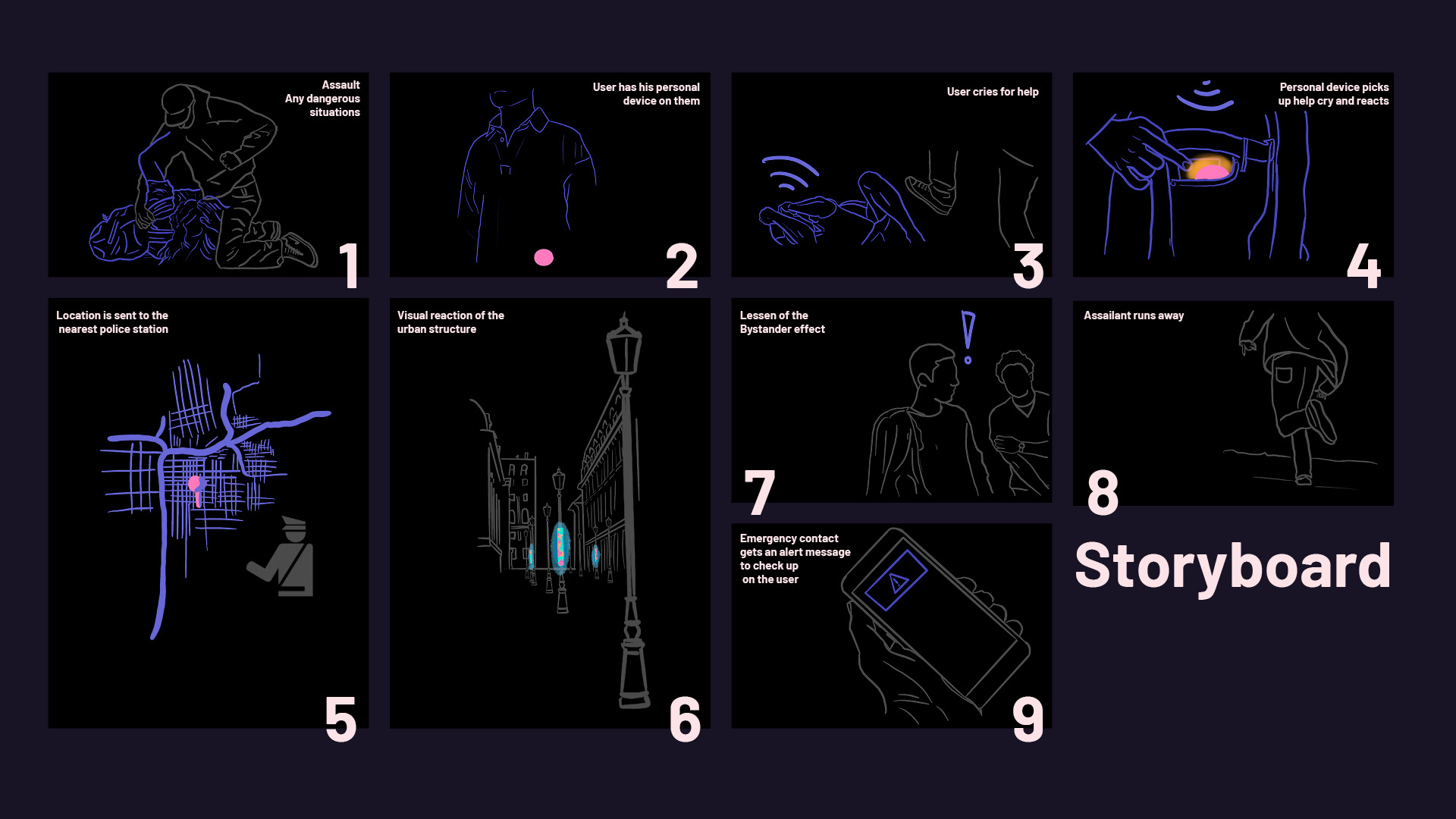 Assault
Any dangerous situations

1

User has his personal device on them

2

User cries for help

3

Personal device picks up help cry and reacts

4

Location is sent to the nearest police station

5

Visual reaction of the urban structure

6

Lessen of the Bystander effect

7

Assailant runs away

8

Emergency contact gets an alert message to check up on the user

9

Storyboard