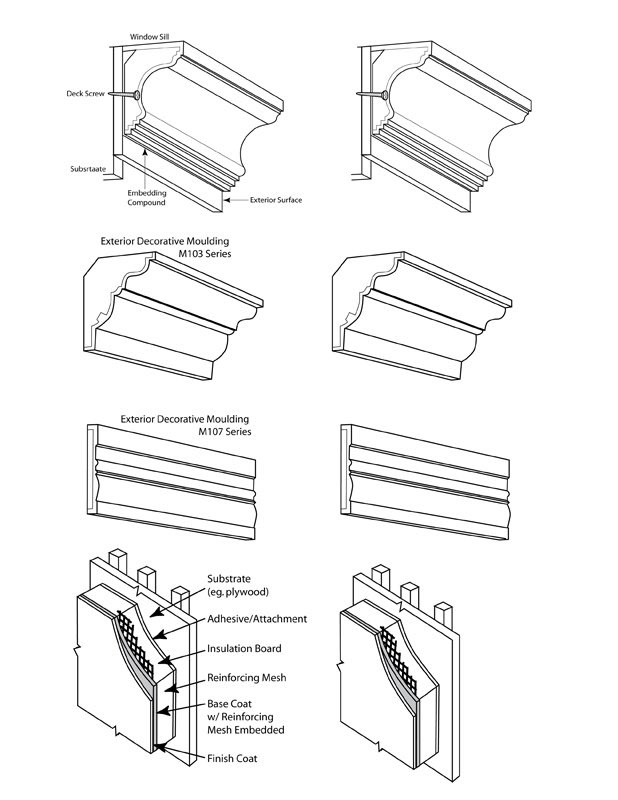 Window Sill

Deck Screw

Subsrtaate

Embedding Compound

Exterior Surface

Exterior Decorative Moulding M103 Series

Exterior Decorative Moulding M107 Series

Substrate (eg. plywood)

Adhesive/Attachment

Insulation Board

Reinforcing Mesh

Base Coat w/ Reinforcing Mesh Embedded

Finish Coat