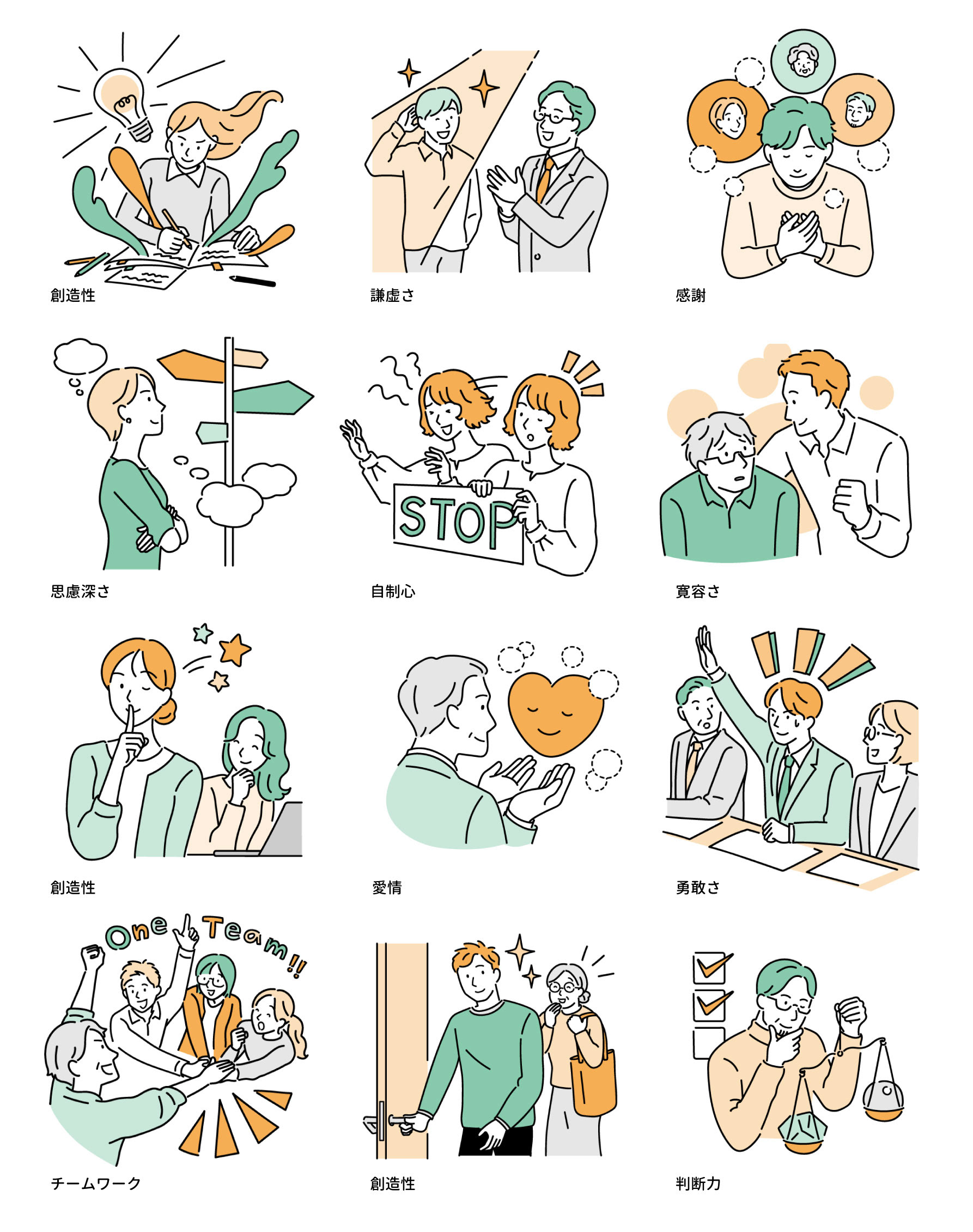 創造性

謙虚さ

感謝

思慮深さ

STOP

自制心

寛容さ

創造性

愛情

勇敢さ

One Team!!

チームワーク

創造性

判断力