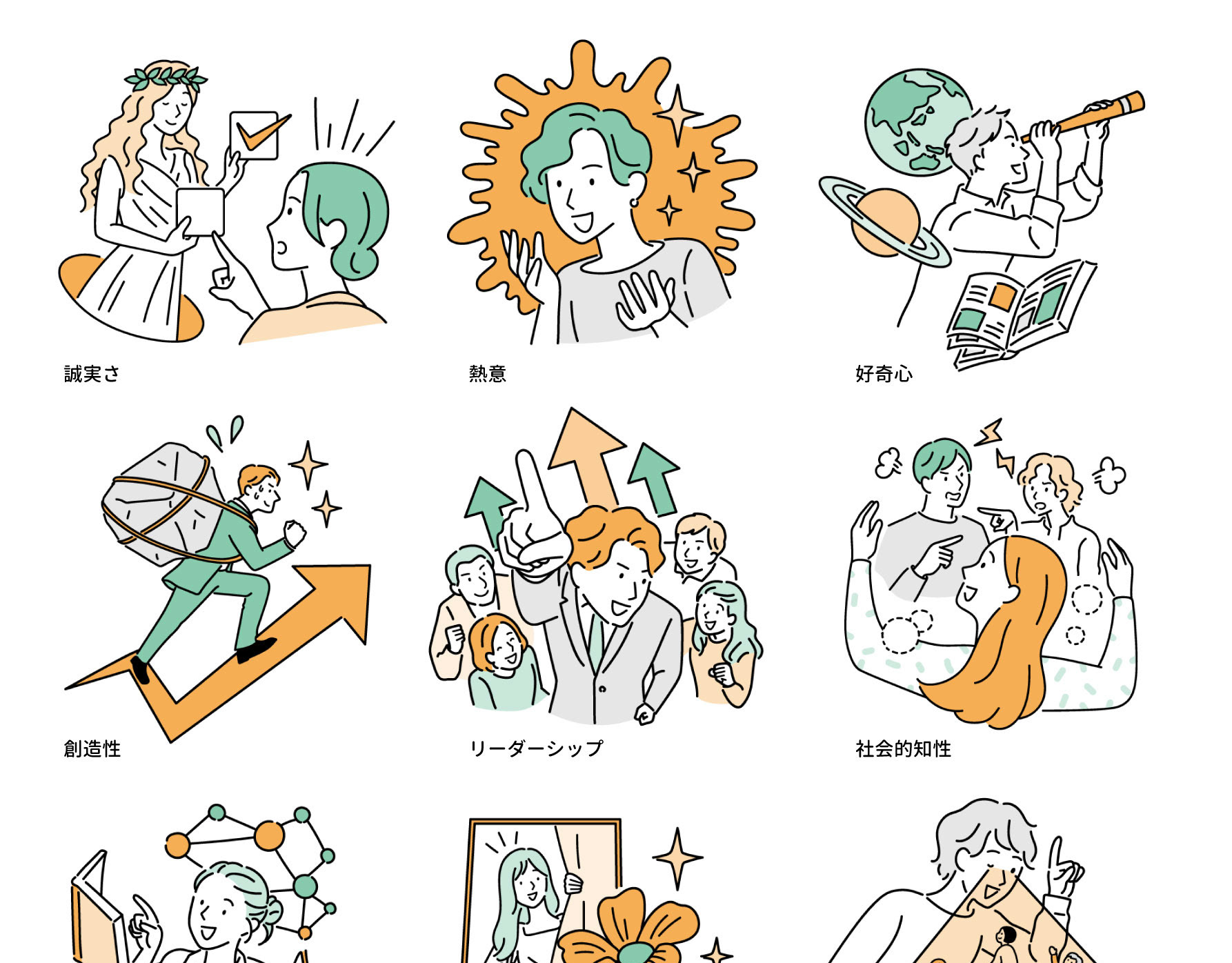 誠実さ

熱意

好奇心

創造性

リーダーシップ

社会的知性