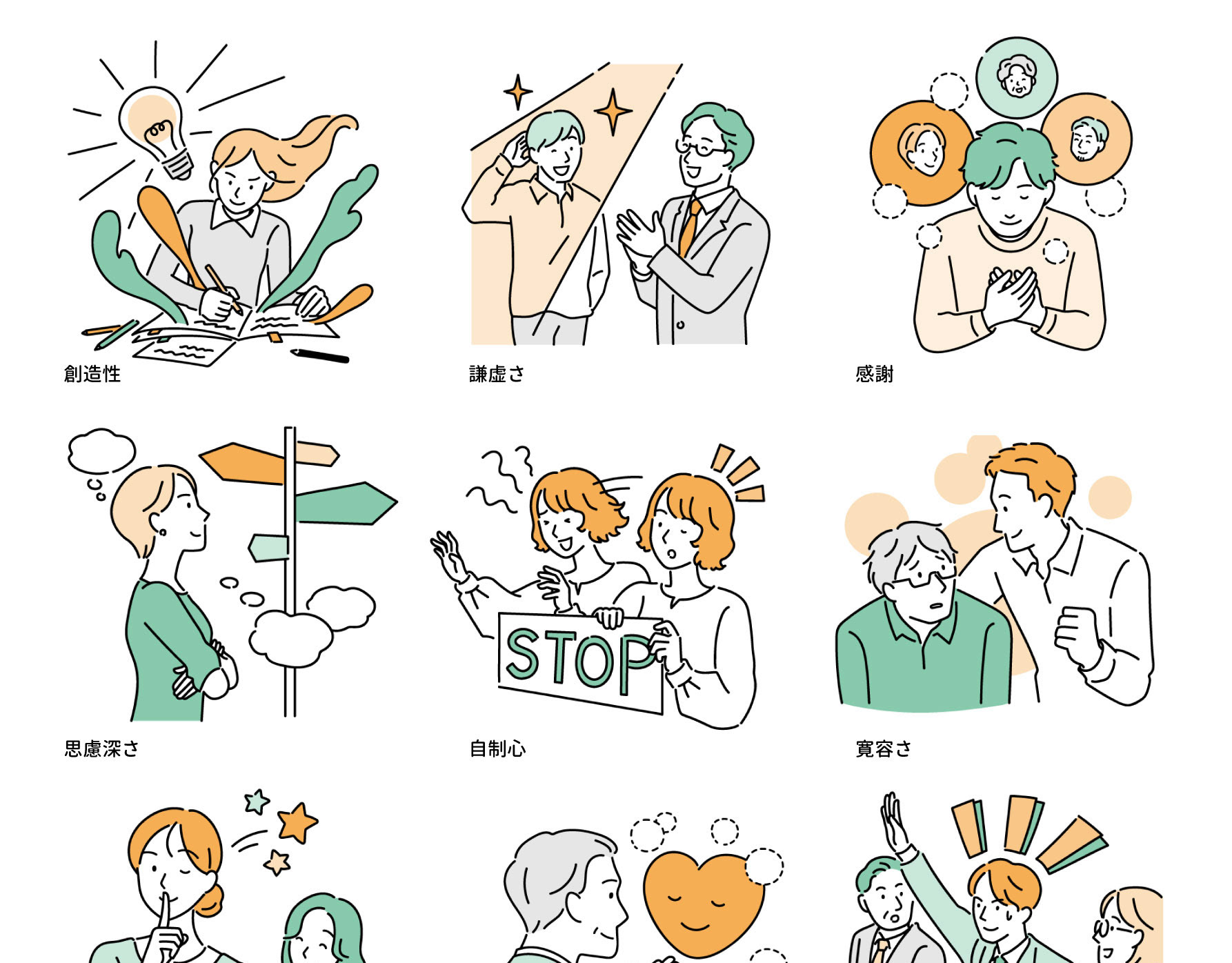 創造性

謙虚さ

感謝

思慮深さ

STOP

自制心

寛容さ