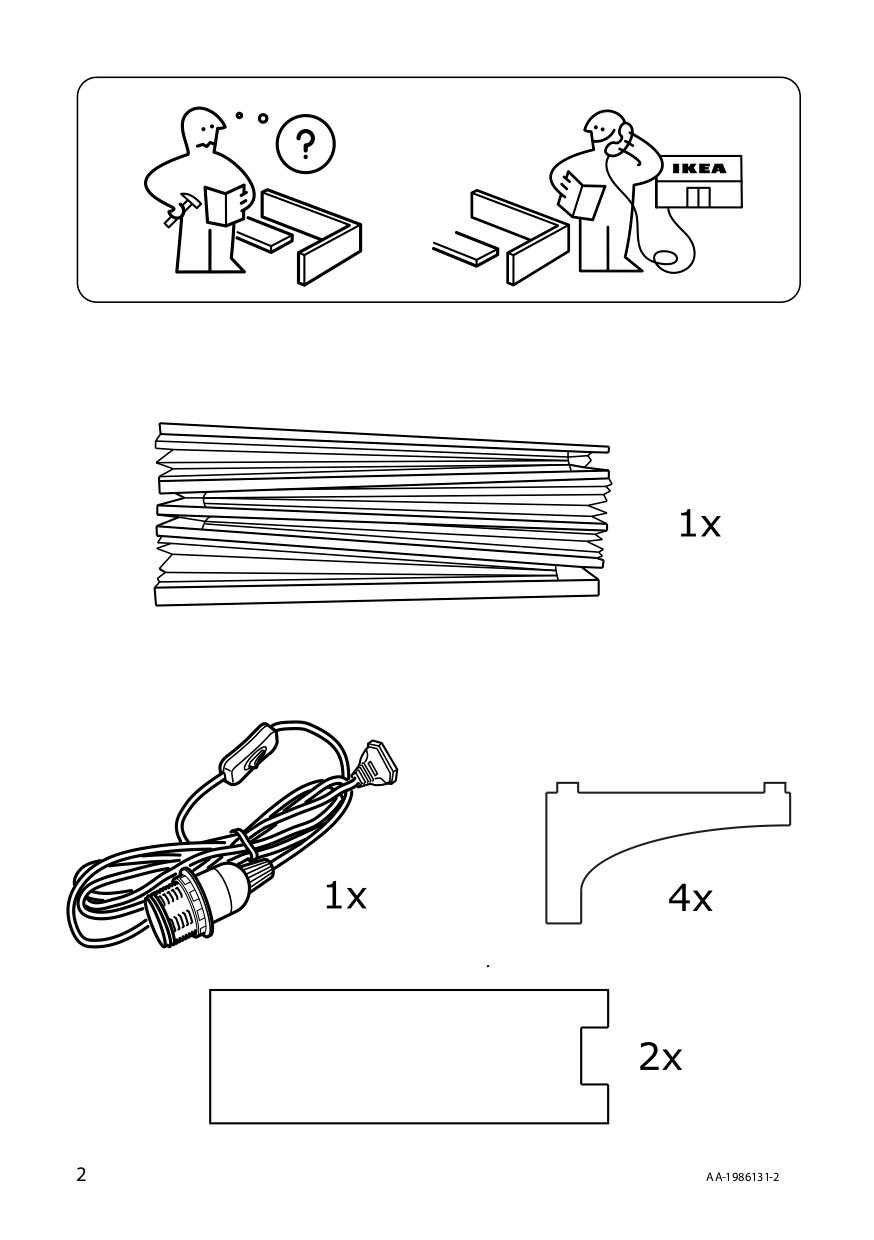 ?

IKEA

1x

1x

4x

2x

2

AA-1986131-2